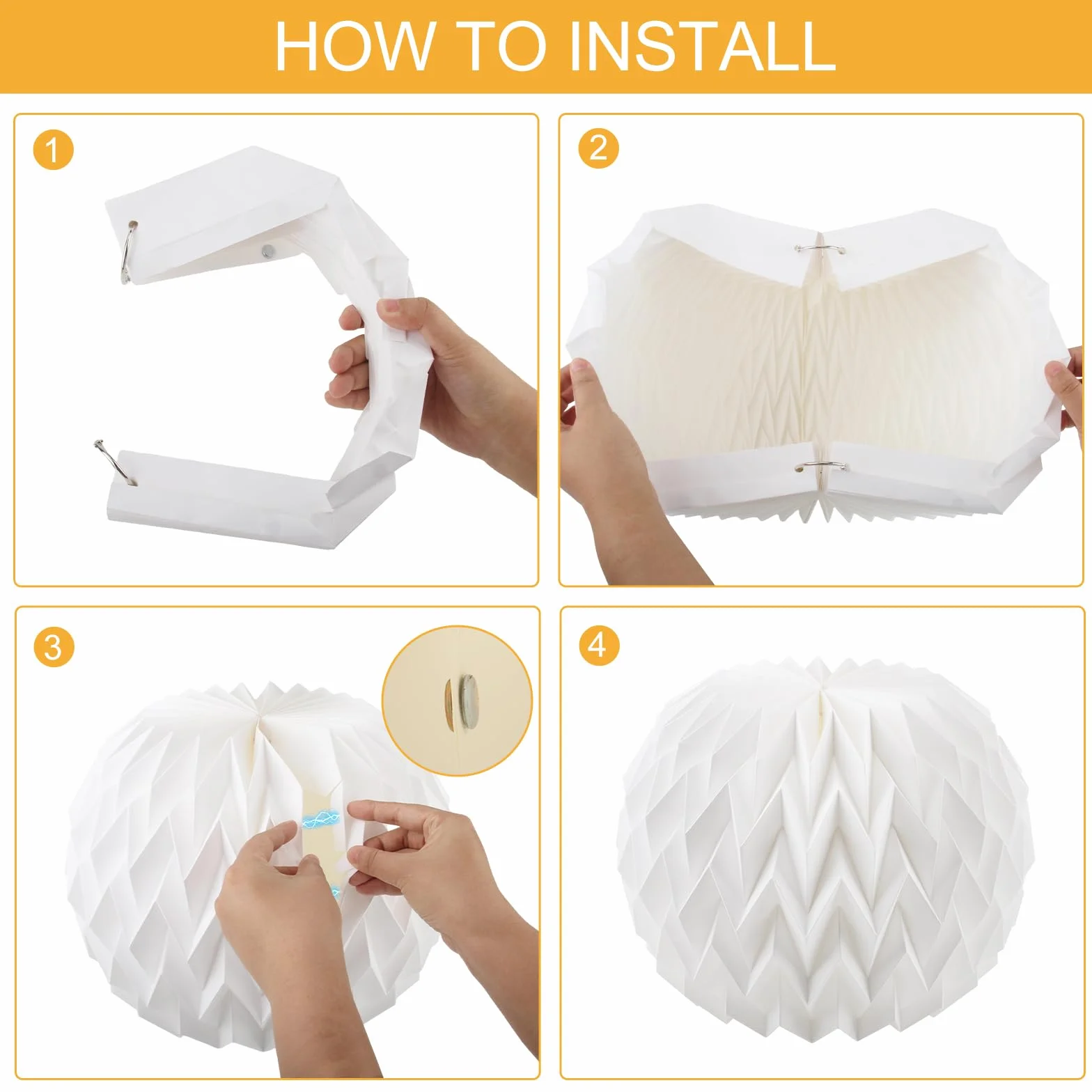 HOW TO INSTALL

1

2

3

4