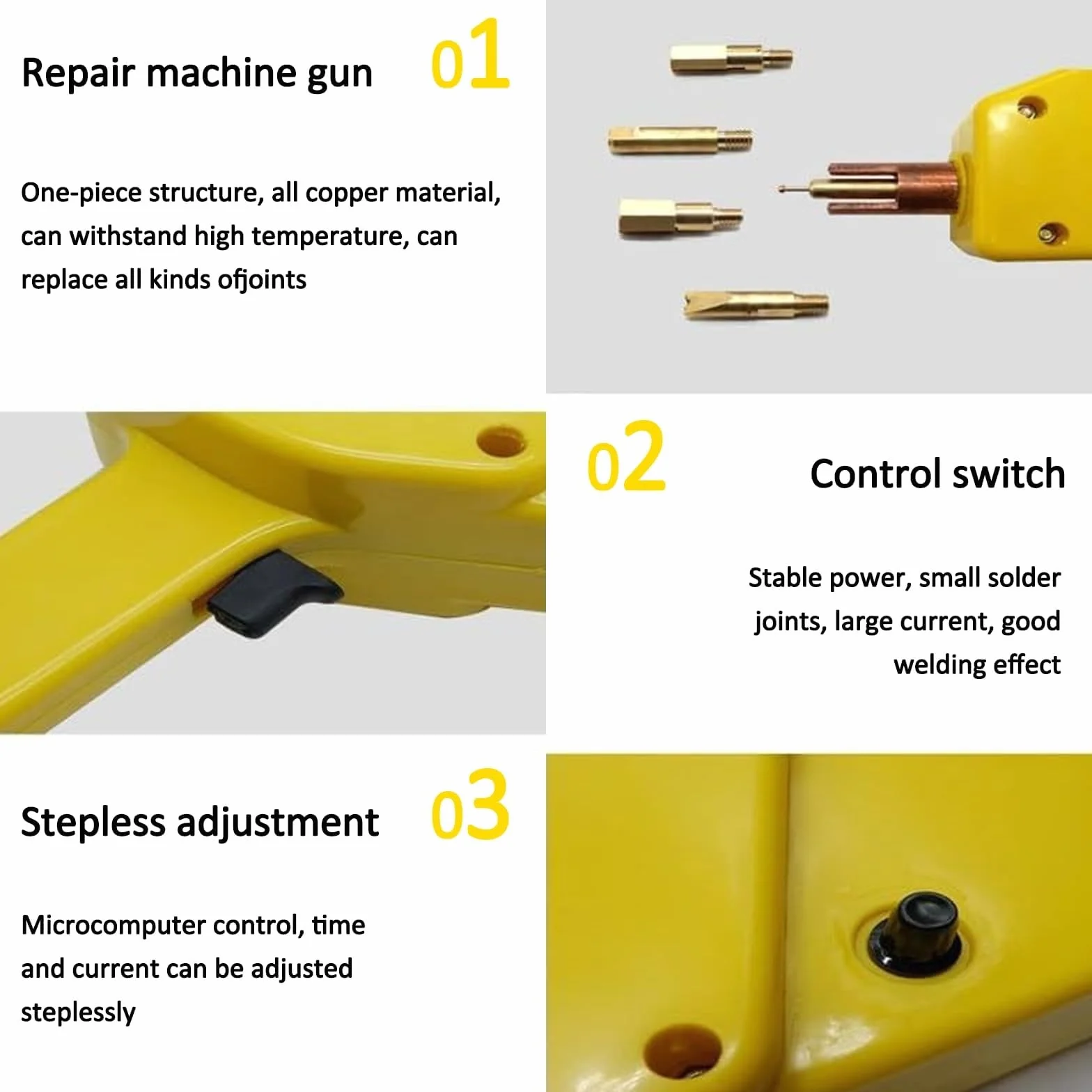 Repair machine gun 01

One-piece structure, all copper material, can withstand high temperature, can replace all kinds ofjoints

02 Control switch

Stable power, small solder joints, large current, good welding effect

Stepless adjustment 03

Microcomputer control, time and current can be adjusted steplessly