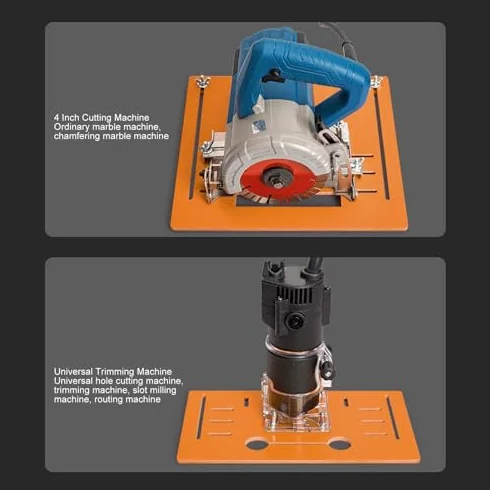 4 Inch Cutting Machine
Ordinary marble machine, chamfering marble machine

Universal Trimming Machine
Universal hole cutting machine, trimming machine, slot milling machine, routing machine