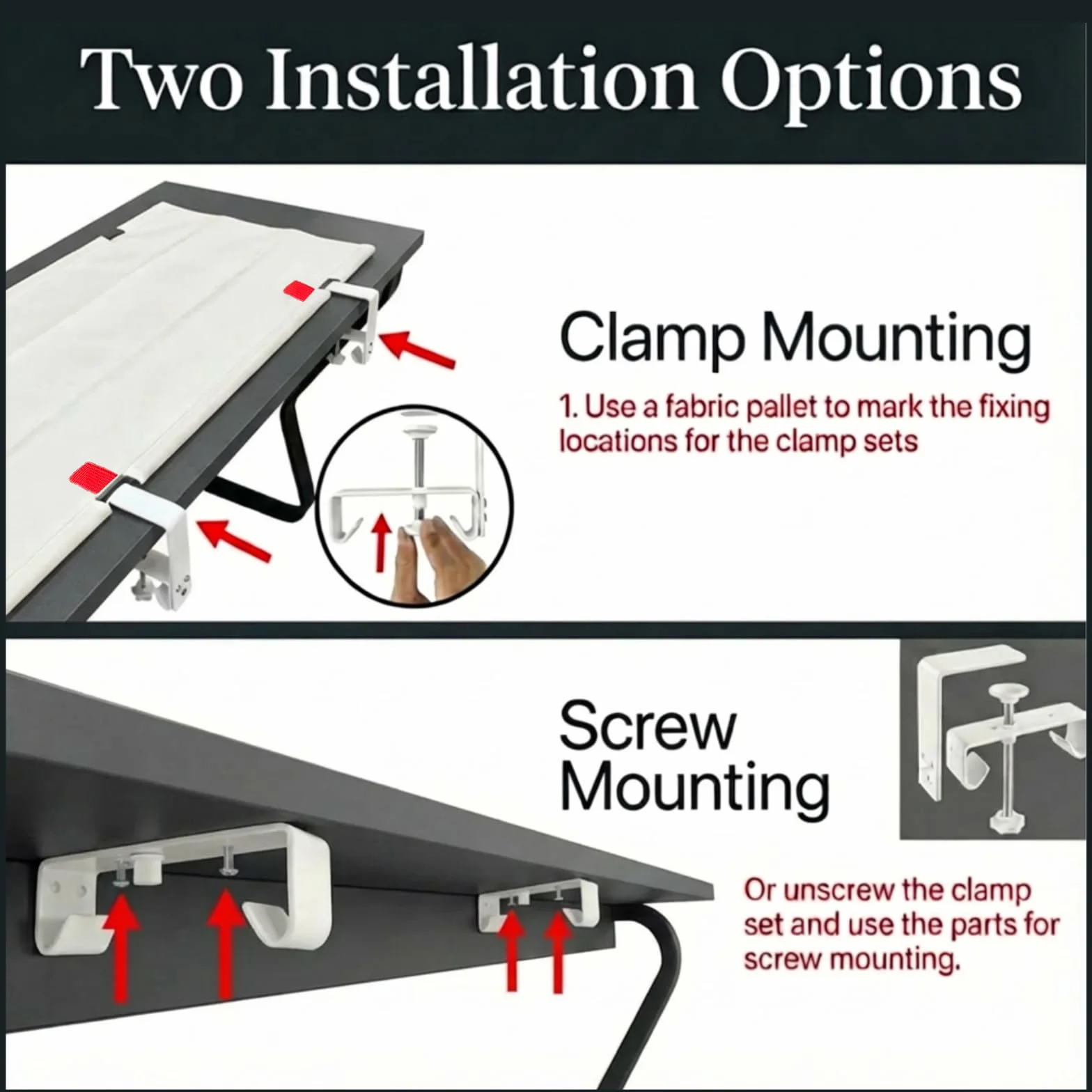 Two Installation Options

Clamp Mounting

1. Use a fabric pallet to mark the fixing locations for the clamp sets

Screw Mounting

Or unscrew the clamp set and use the parts for screw mounting.