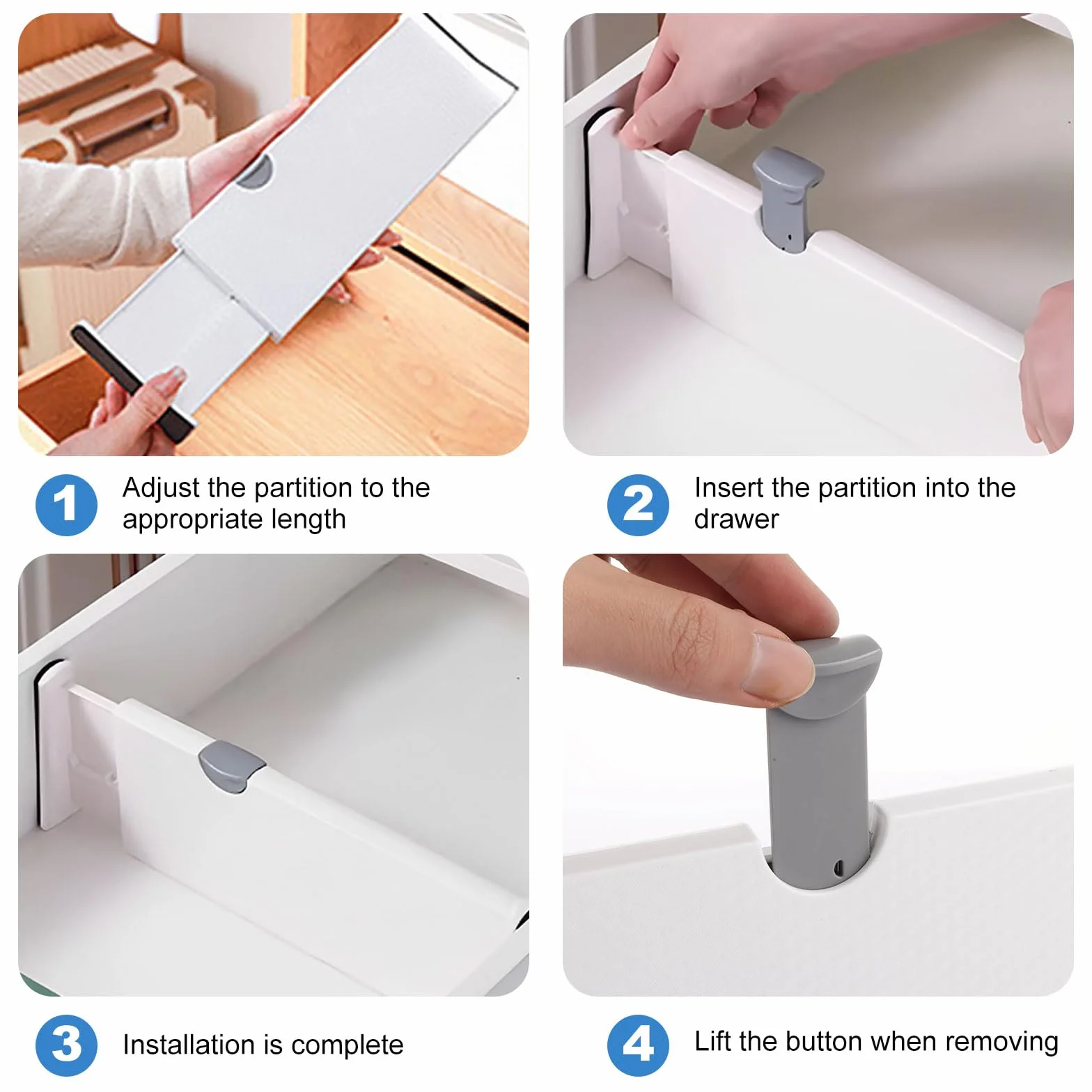 1 Adjust the partition to the appropriate length

2 Insert the partition into the drawer

3 Installation is complete

4 Lift the button when removing