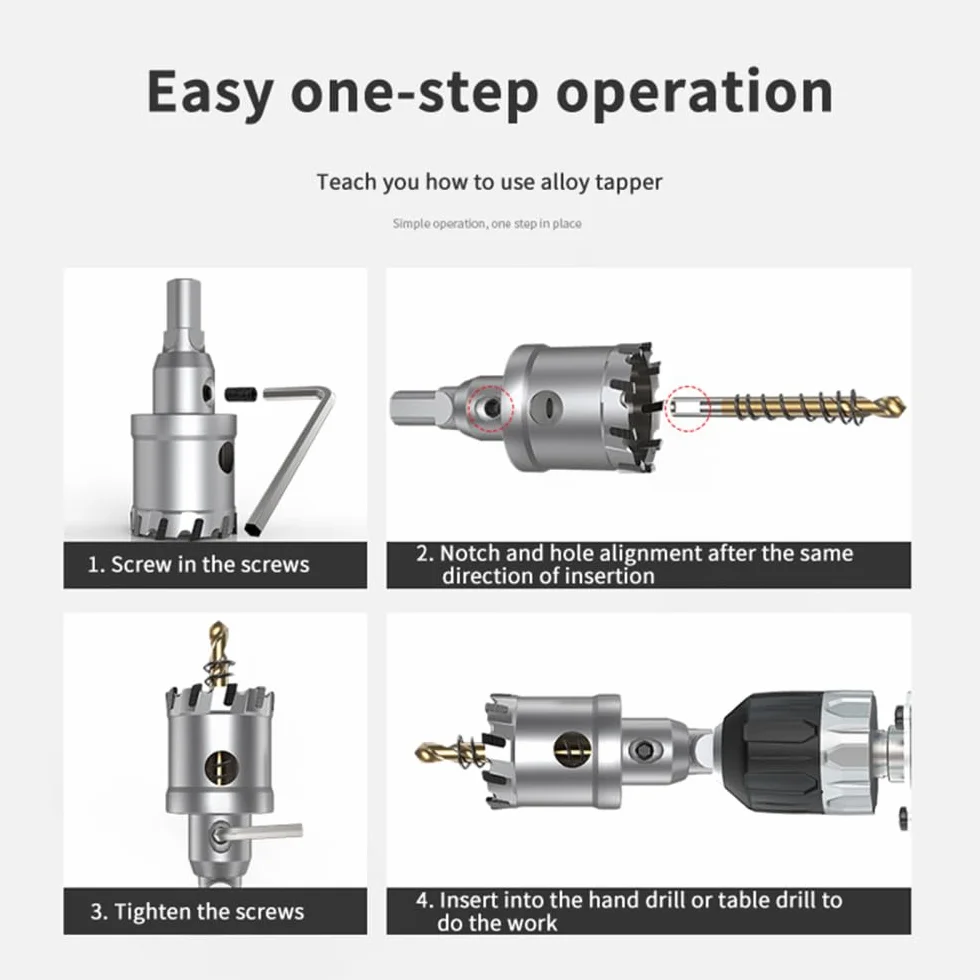 Easy one-step operation

Teach you how to use alloy tapper

Simple operation, one step in place

1. Screw in the screws

2. Notch and hole alignment after the same direction of insertion

3. Tighten the screws

4. Insert into the hand drill or table drill to do the work