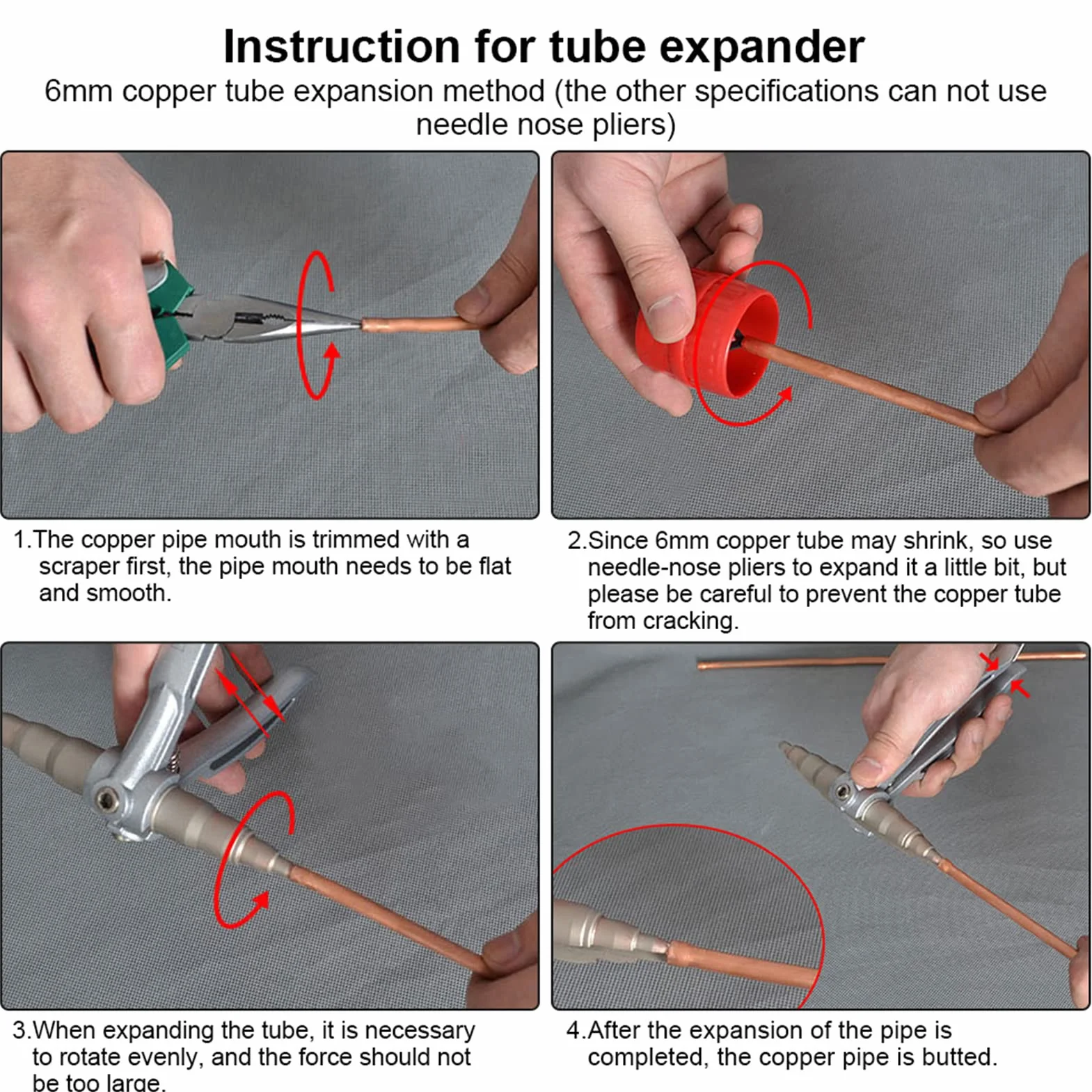 Instruction for tube expander

6mm copper tube expansion method (the other specifications can not use needle nose pliers)

1.The copper pipe mouth is trimmed with a scraper first, the pipe mouth needs to be flat and smooth.

2.Since 6mm copper tube may shrink, so use needle-nose pliers to expand it a little bit, but please be careful to prevent the copper tube from cracking.

3.When expanding the tube, it is necessary to rotate evenly, and the force should not be too large.

4.After the expansion of the pipe is completed, the copper pipe is butted.