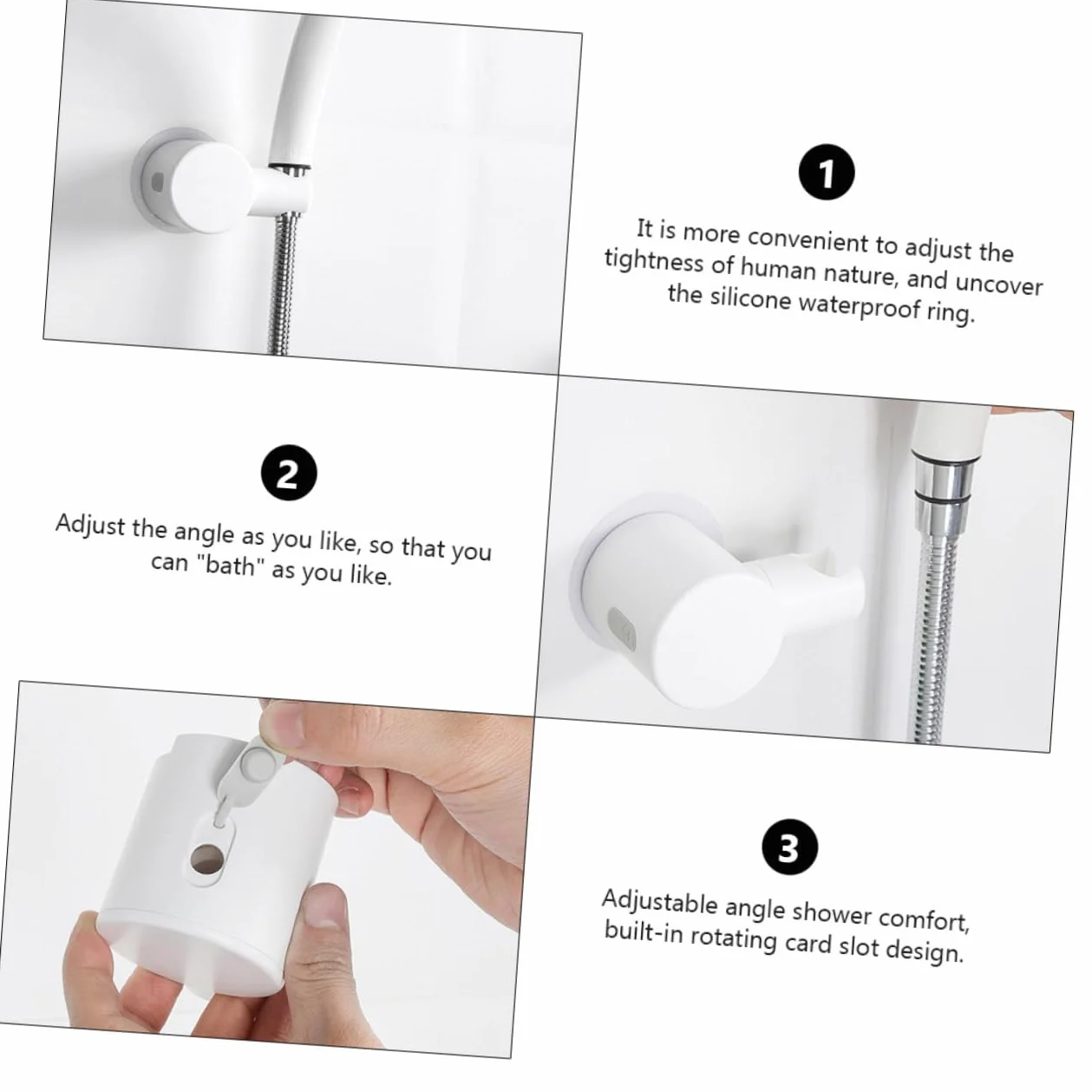 1

It is more convenient to adjust the tightness of human nature, and uncover the silicone waterproof ring.

2

Adjust the angle as you like, so that you can "bath" as you like.

3

Adjustable angle shower comfort, built-in rotating card slot design.