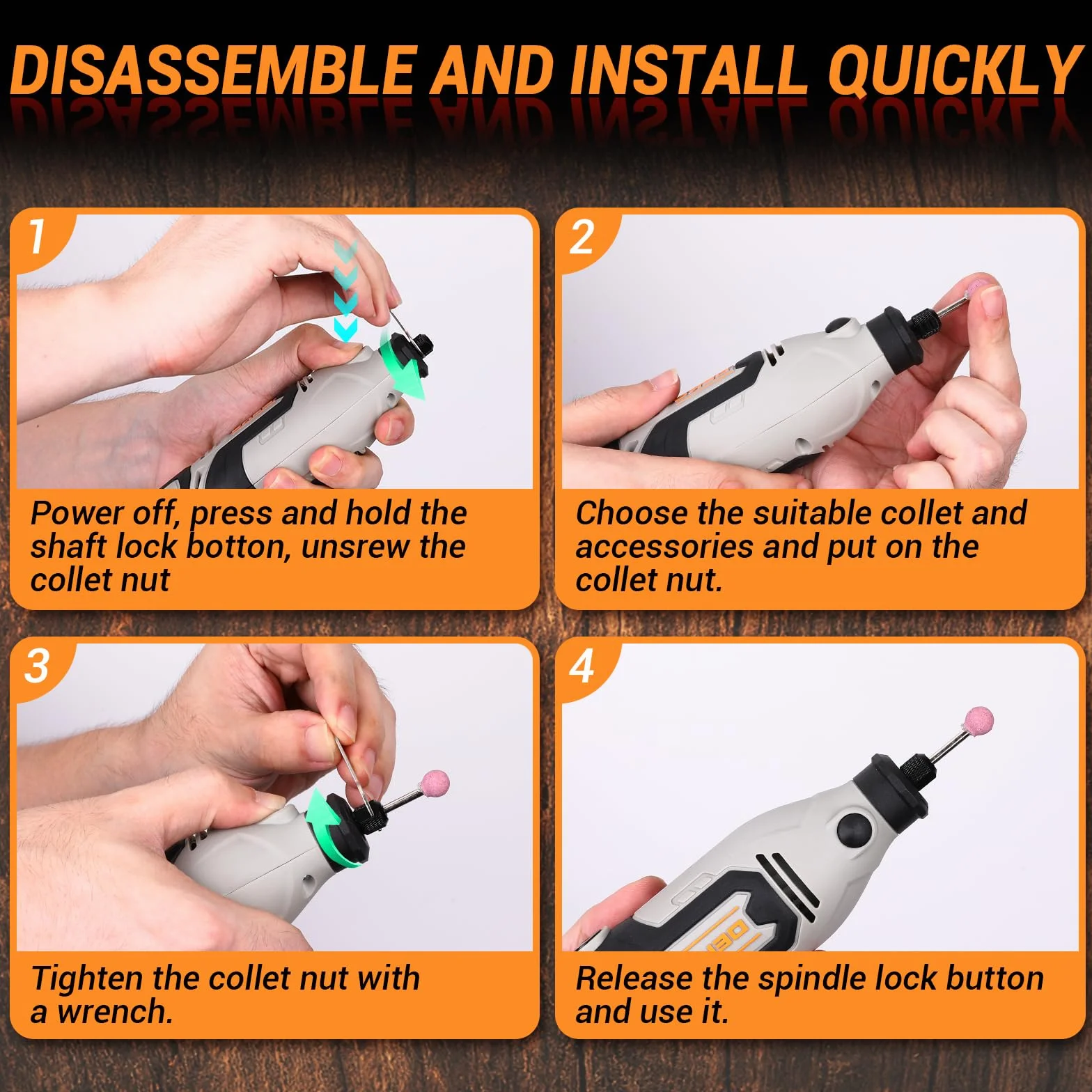 DISASSEMBLE AND INSTALL QUICKLY

1

Power off, press and hold the shaft lock botton, unsrew the collet nut

2

Choose the suitable collet and accessories and put on the collet nut.

3

Tighten the collet nut with a wrench.

4

Release the spindle lock button and use it.