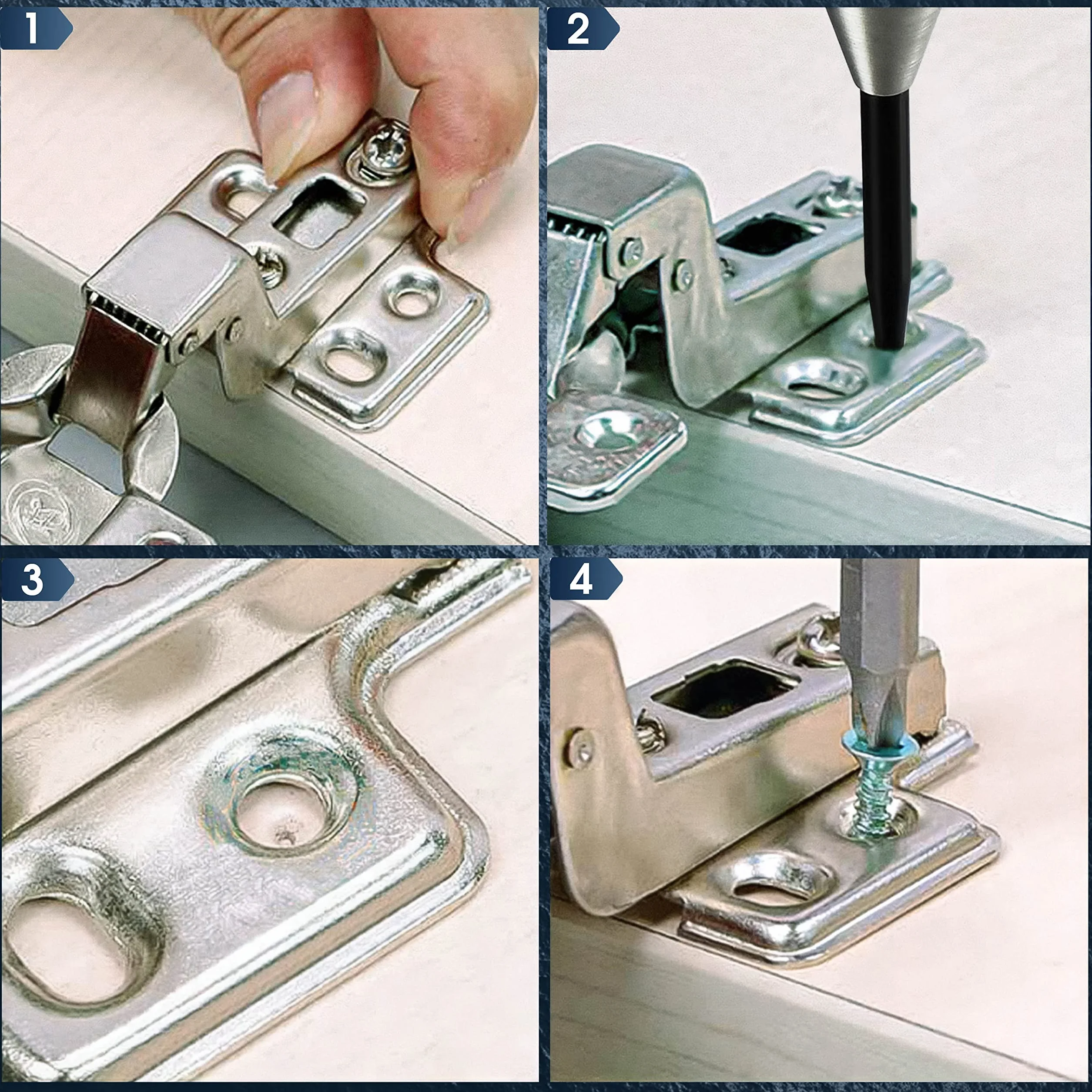 1

2

3

4