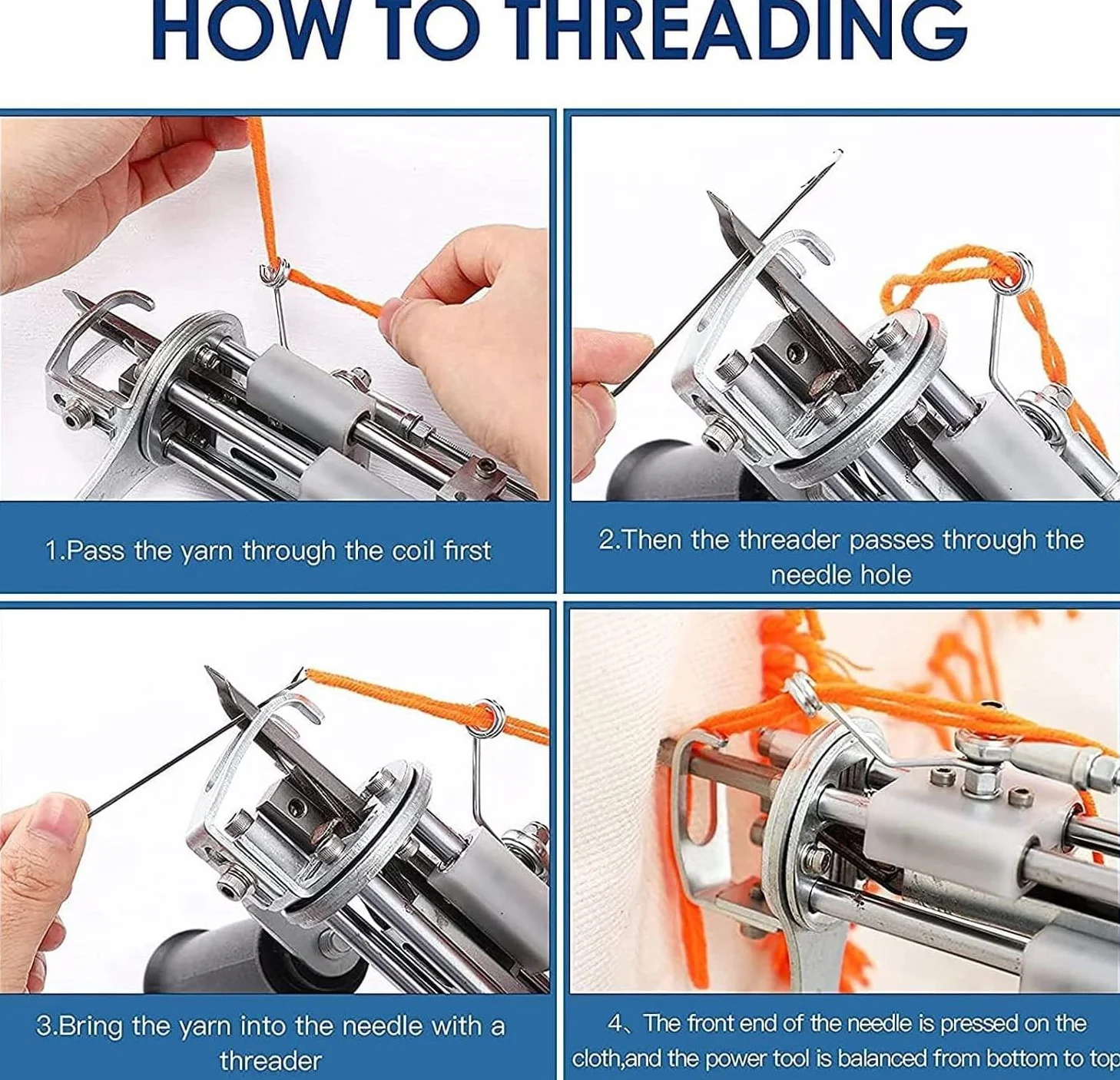 HOW TO THREADING

1.Pass the yarn through the coil first

2.Then the threader passes through the needle hole

3.Bring the yarn into the needle with a threader

4、The front end of the needle is pressed on the cloth,and the power tool is balanced from bottom to top