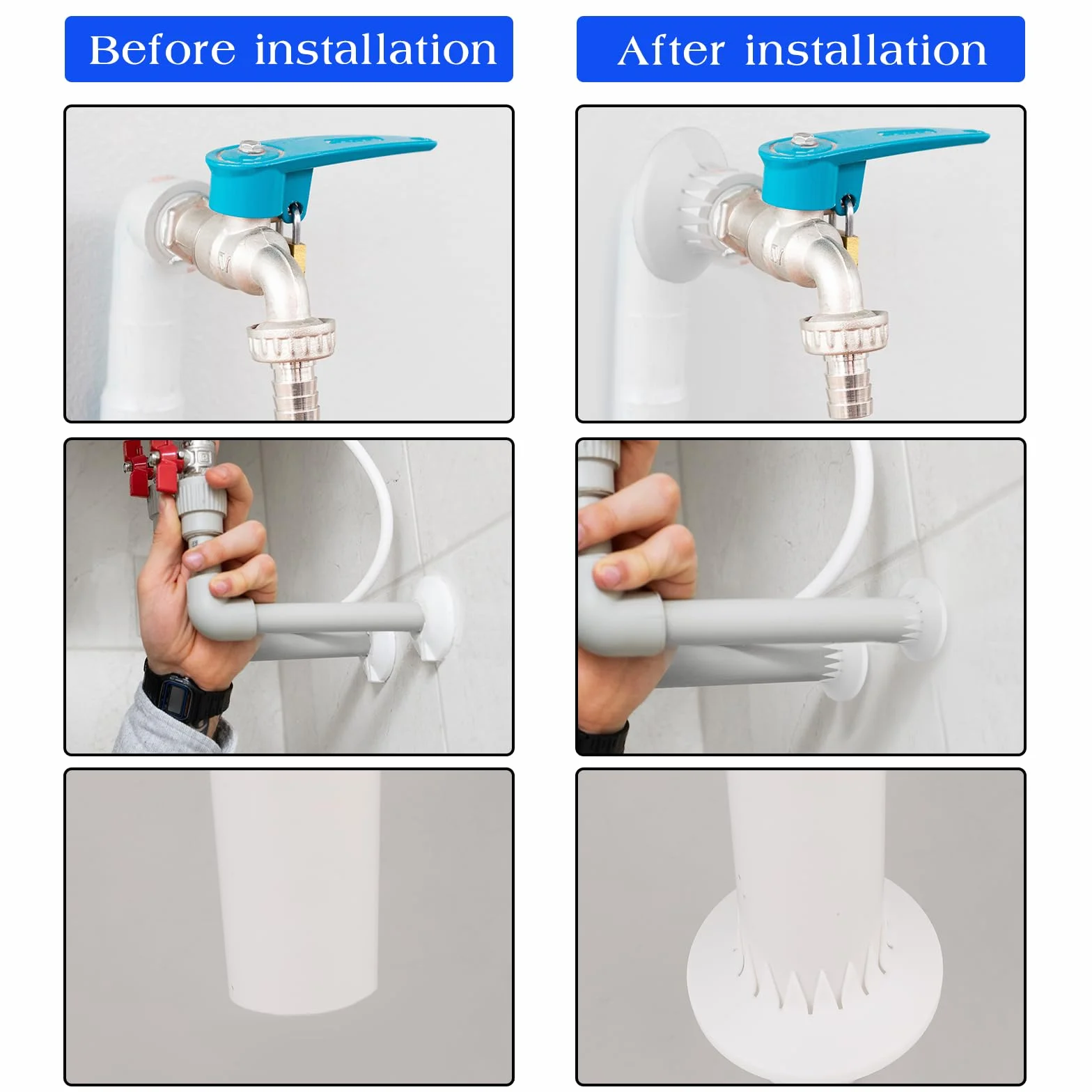 Before installation

After installation