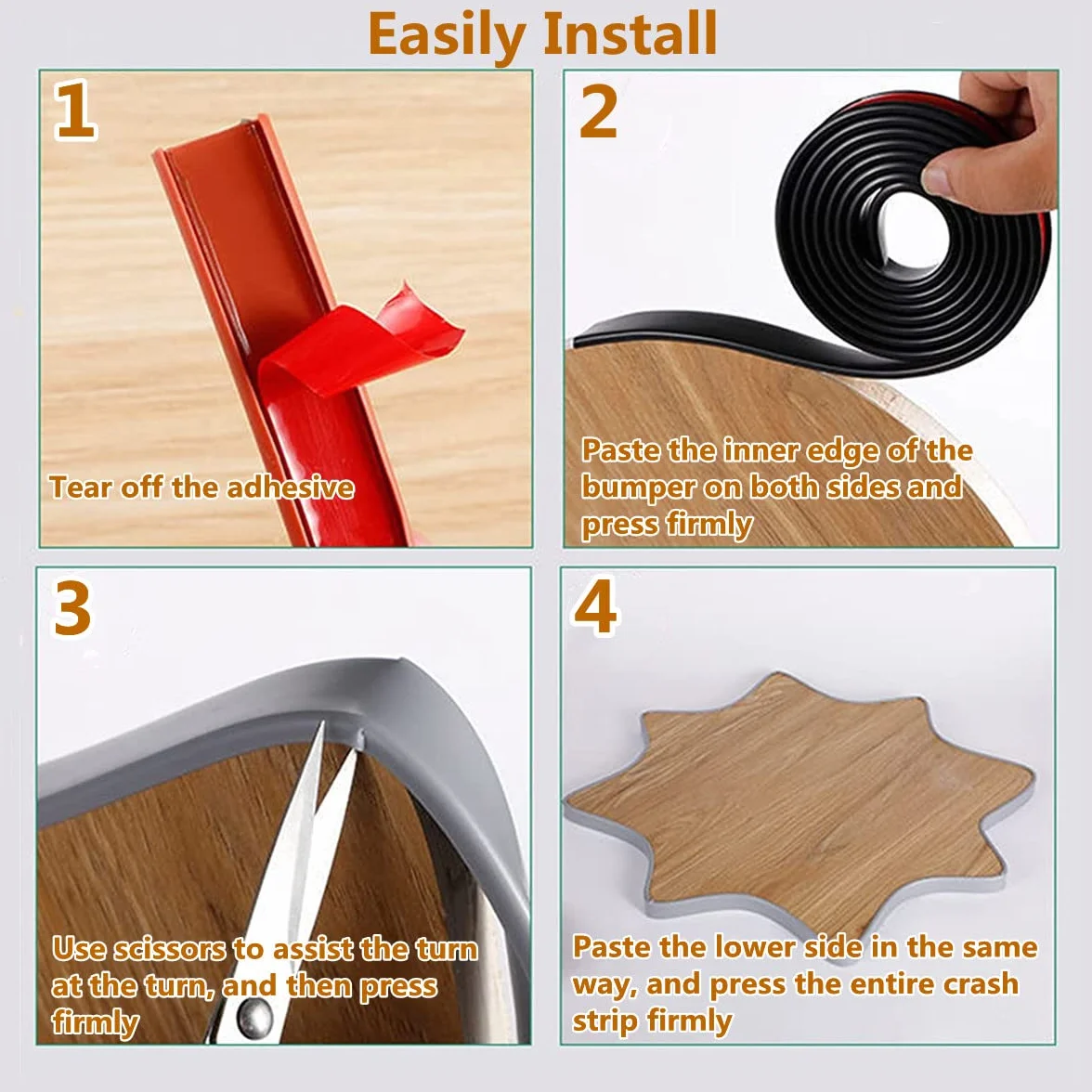 Easily Install

1

Tear off the adhesive

2

Paste the inner edge of the bumper on both sides and press firmly

3

Use scissors to assist the turn at the turn, and then press firmly

4

Paste the lower side in the same way, and press the entire crash strip firmly