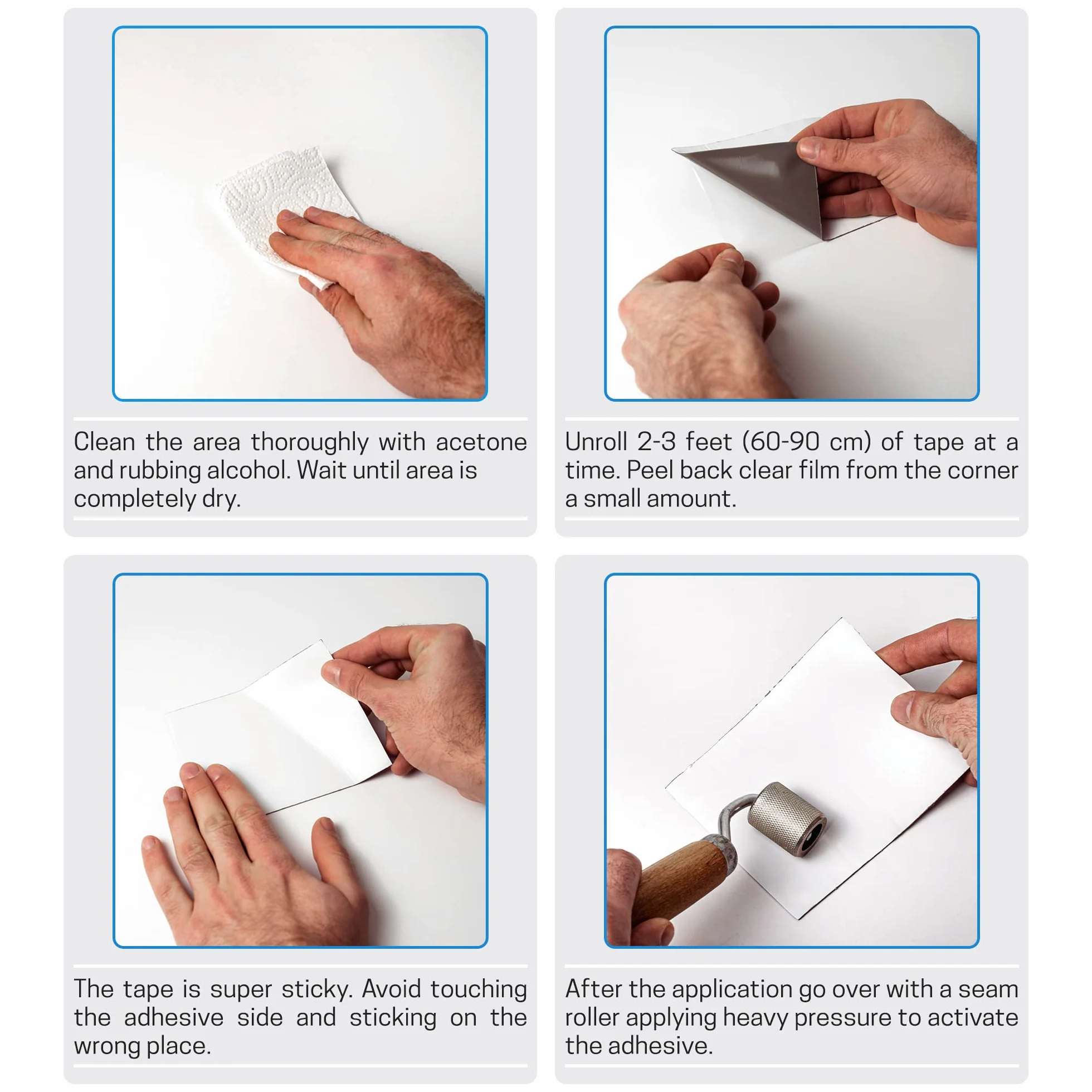 Clean the area thoroughly with acetone and rubbing alcohol. Wait until area is completely dry.

Unroll 2-3 feet (60-90 cm) of tape at a time. Peel back clear film from the corner a small amount.

The tape is super sticky. Avoid touching the adhesive side and sticking on the wrong place.

After the application go over with a seam roller applying heavy pressure to activate the adhesive.