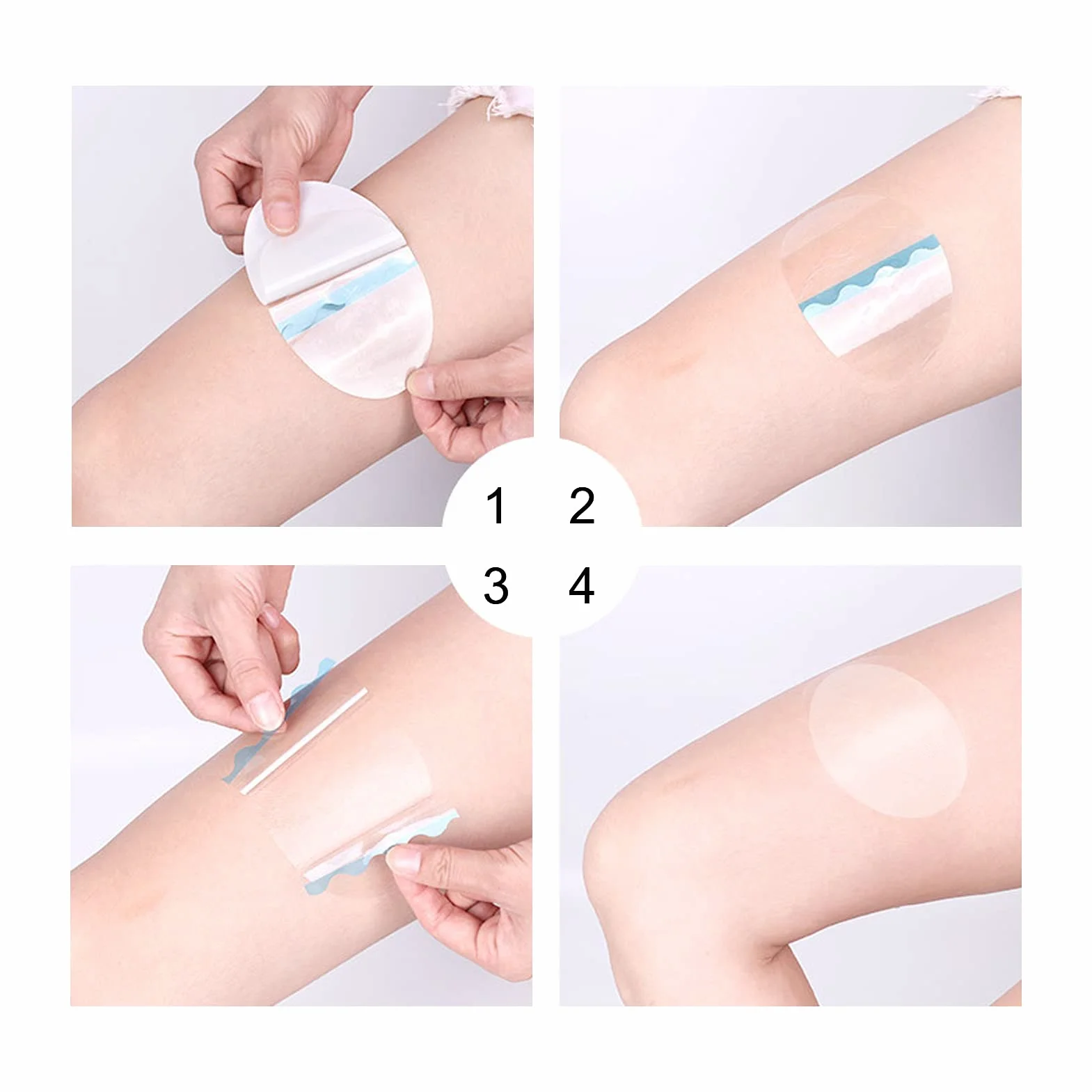 1 2
3 4