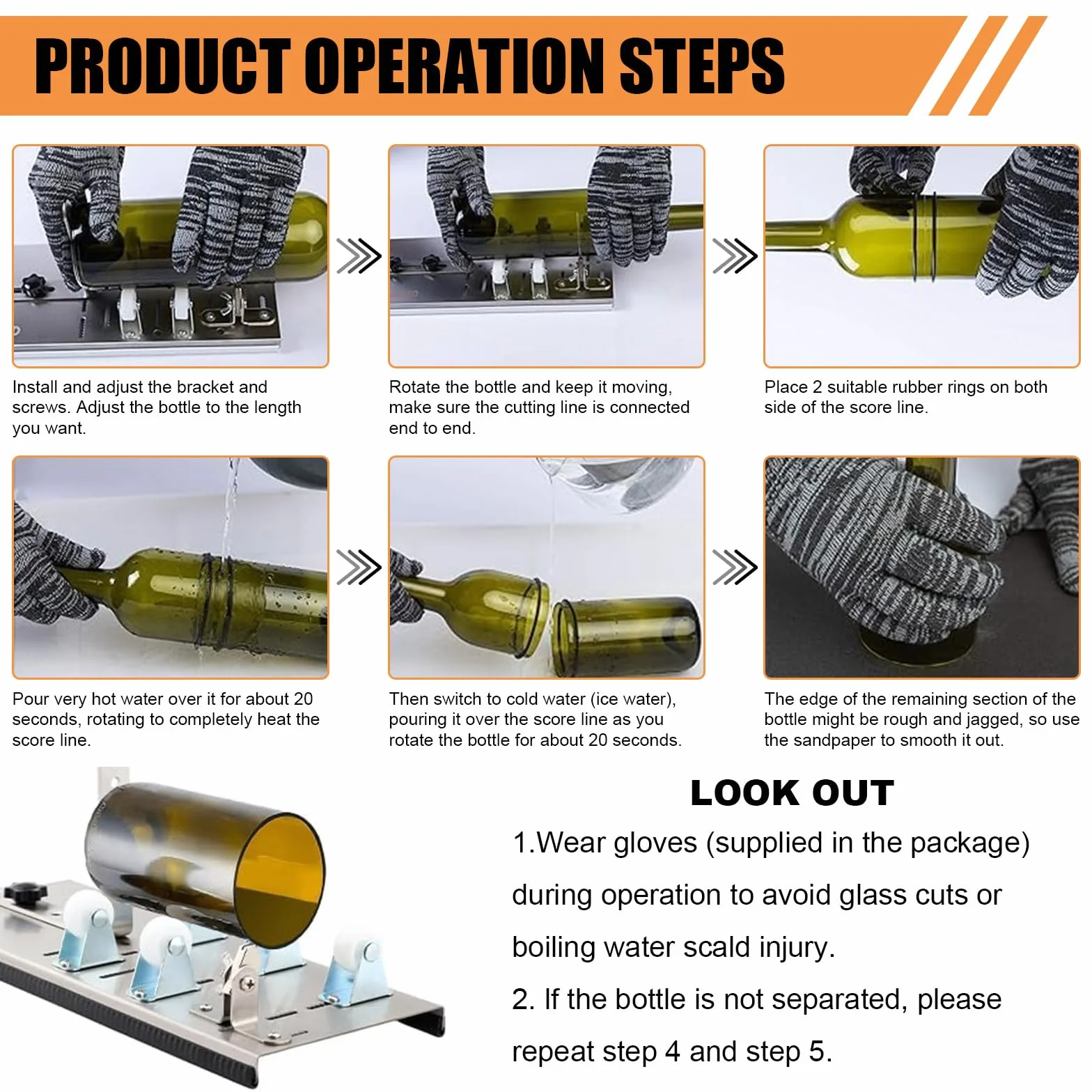 PRODUCT OPERATION STEPS

Install and adjust the bracket and screws. Adjust the bottle to the length you want.

Rotate the bottle and keep it moving, make sure the cutting line is connected end to end.

Place 2 suitable rubber rings on both side of the score line.

Pour very hot water over it for about 20 seconds, rotating to completely heat the score line.

Then switch to cold water (ice water), pouring it over the score line as you rotate the bottle for about 20 seconds.

The edge of the remaining section of the bottle might be rough and jagged, so use the sandpaper to smooth it out.

LOOK OUT

1.Wear gloves (supplied in the package) during operation to avoid glass cuts or boiling water scald injury.

2. If the bottle is not separated, please repeat step 4 and step 5.