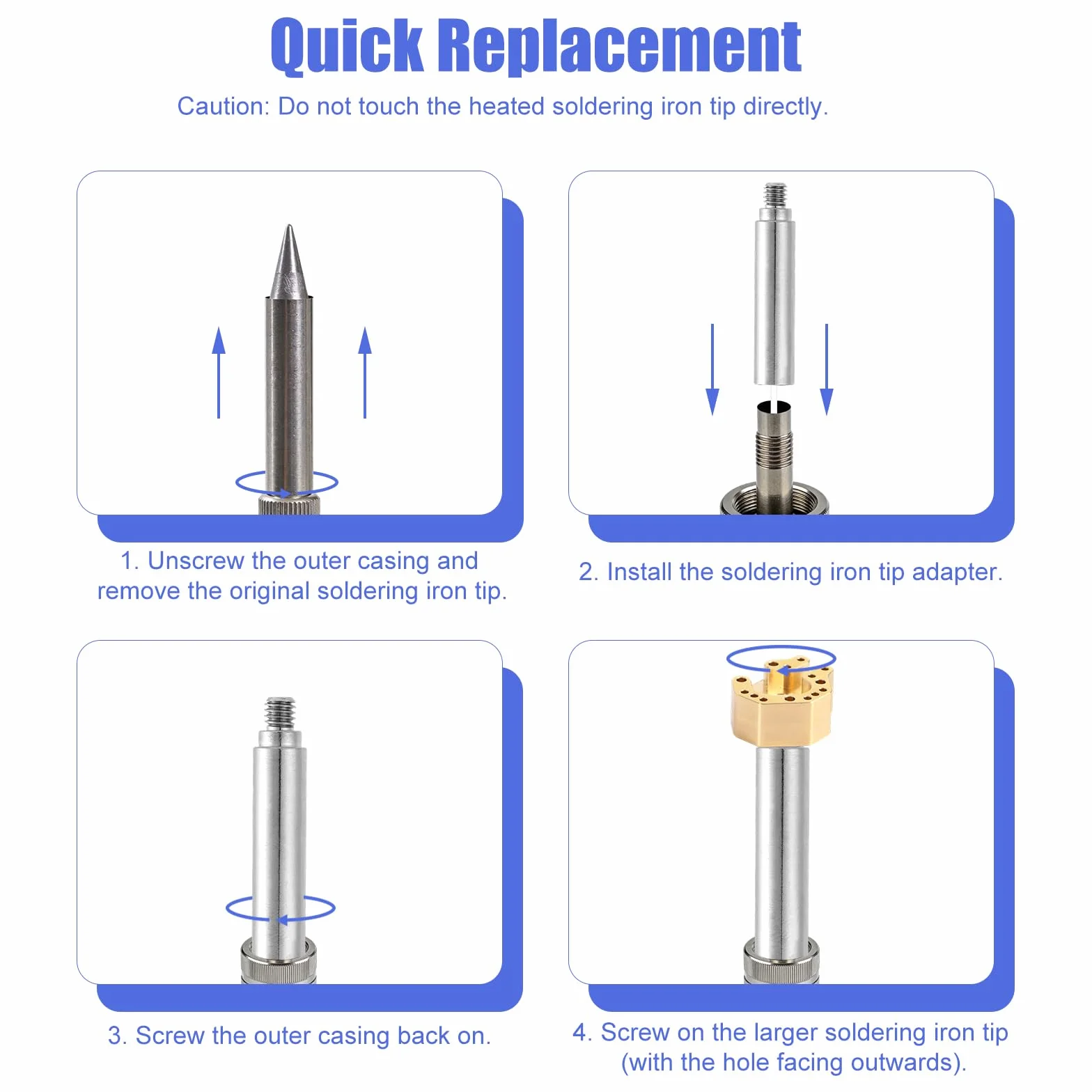 Quick Replacement

Caution: Do not touch the heated soldering iron tip directly.

1. Unscrew the outer casing and remove the original soldering iron tip.

2. Install the soldering iron tip adapter.

3. Screw the outer casing back on.

4. Screw on the larger soldering iron tip (with the hole facing outwards).