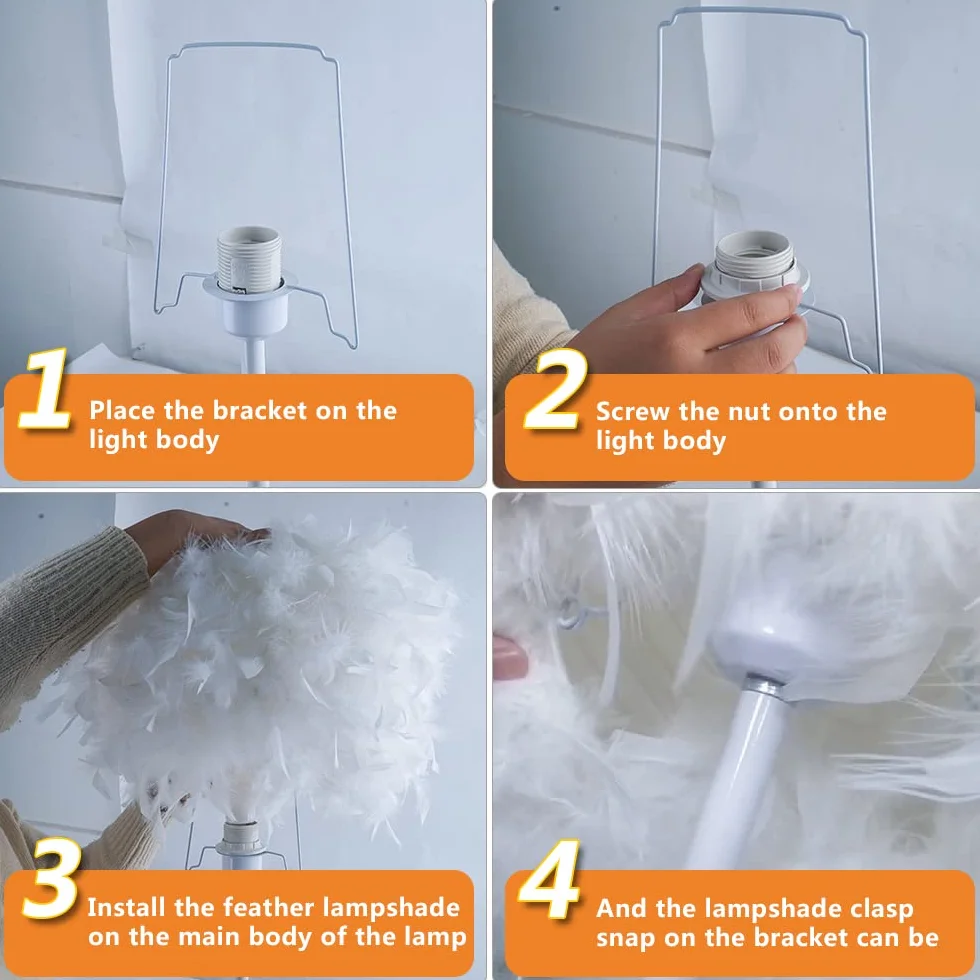 1 Place the bracket on the light body

2 Screw the nut onto the light body

3 Install the feather lampshade on the main body of the lamp

4 And the lampshade clasp snap on the bracket can be