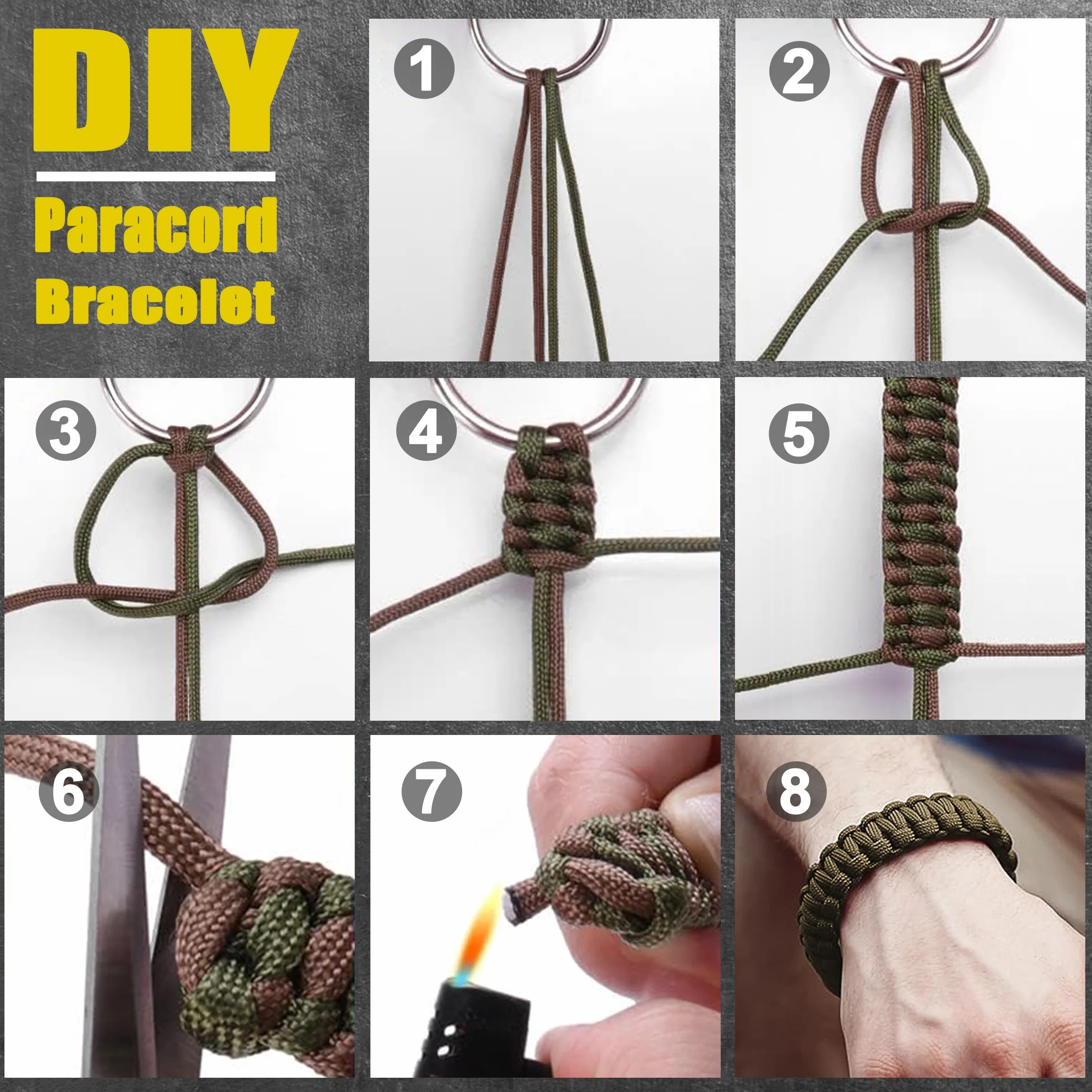 DIY

Paracord Bracelet

1

2

3

4

5

6

7

8