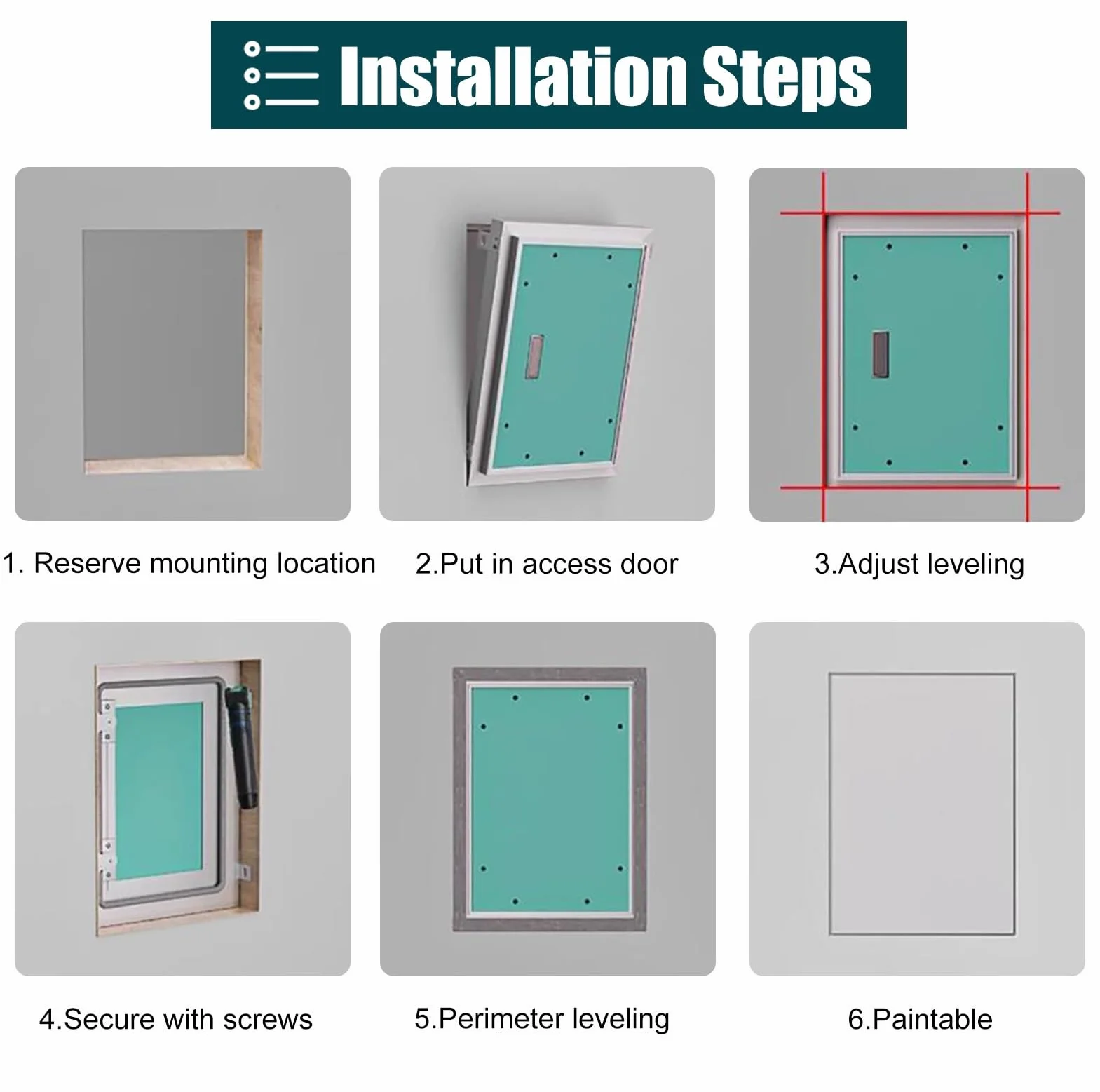 Installation Steps

1. Reserve mounting location

2.Put in access door

3.Adjust leveling

4.Secure with screws

5.Perimeter leveling

6.Paintable