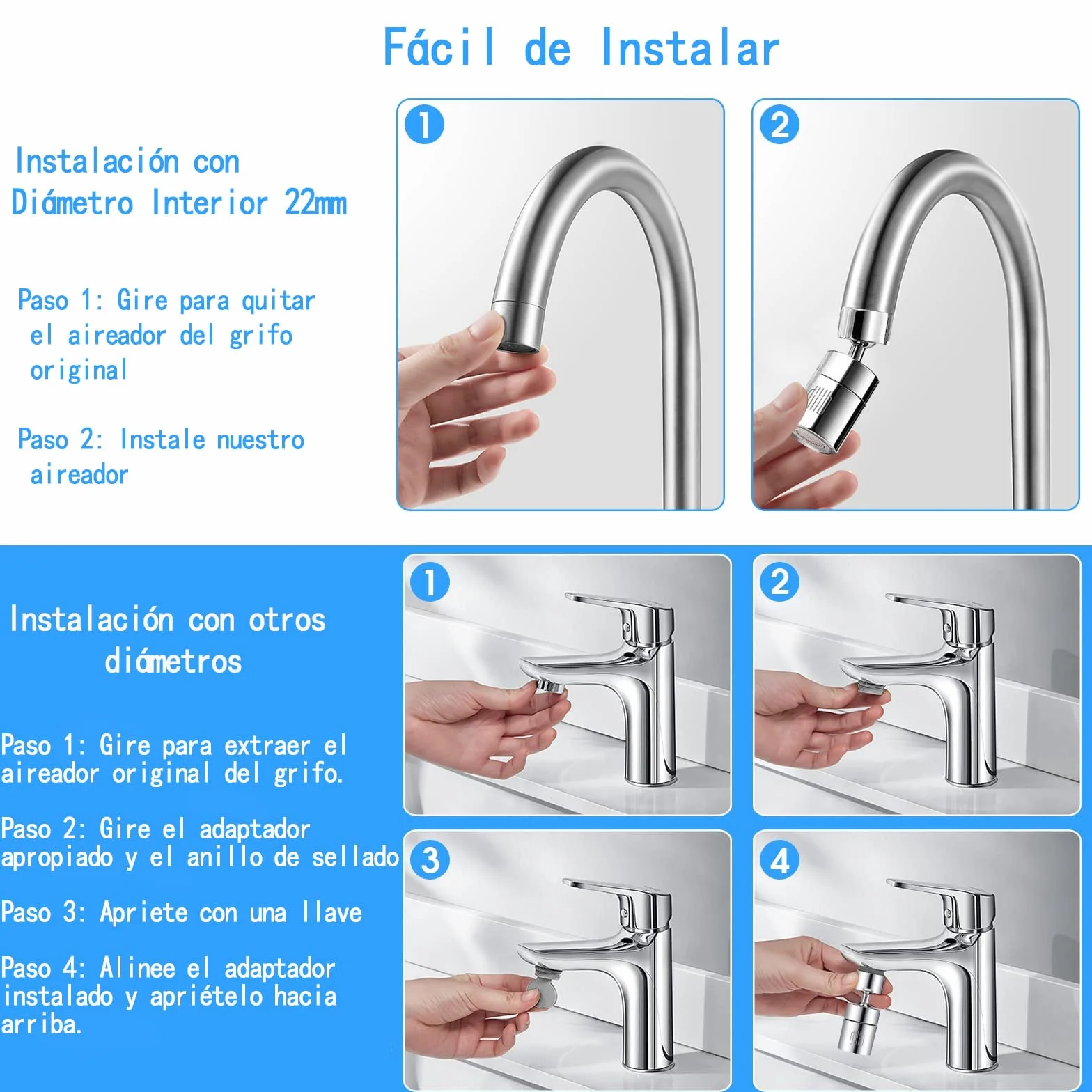 Fácil de Instalar

Instalación con Diámetro Interior 22mm

Paso 1: Gire para quitar el aireador del grifo original

Paso 2: Instale nuestro aireador

1

2

Instalación con otros diámetros

Paso 1: Gire para extraer el aireador original del grifo.

Paso 2: Gire el adaptador apropiado y el anillo de sellado

Paso 3: Apriete con una llave

Paso 4: Alinee el adaptador instalado y apriételo hacia arriba.

1

2

3

4