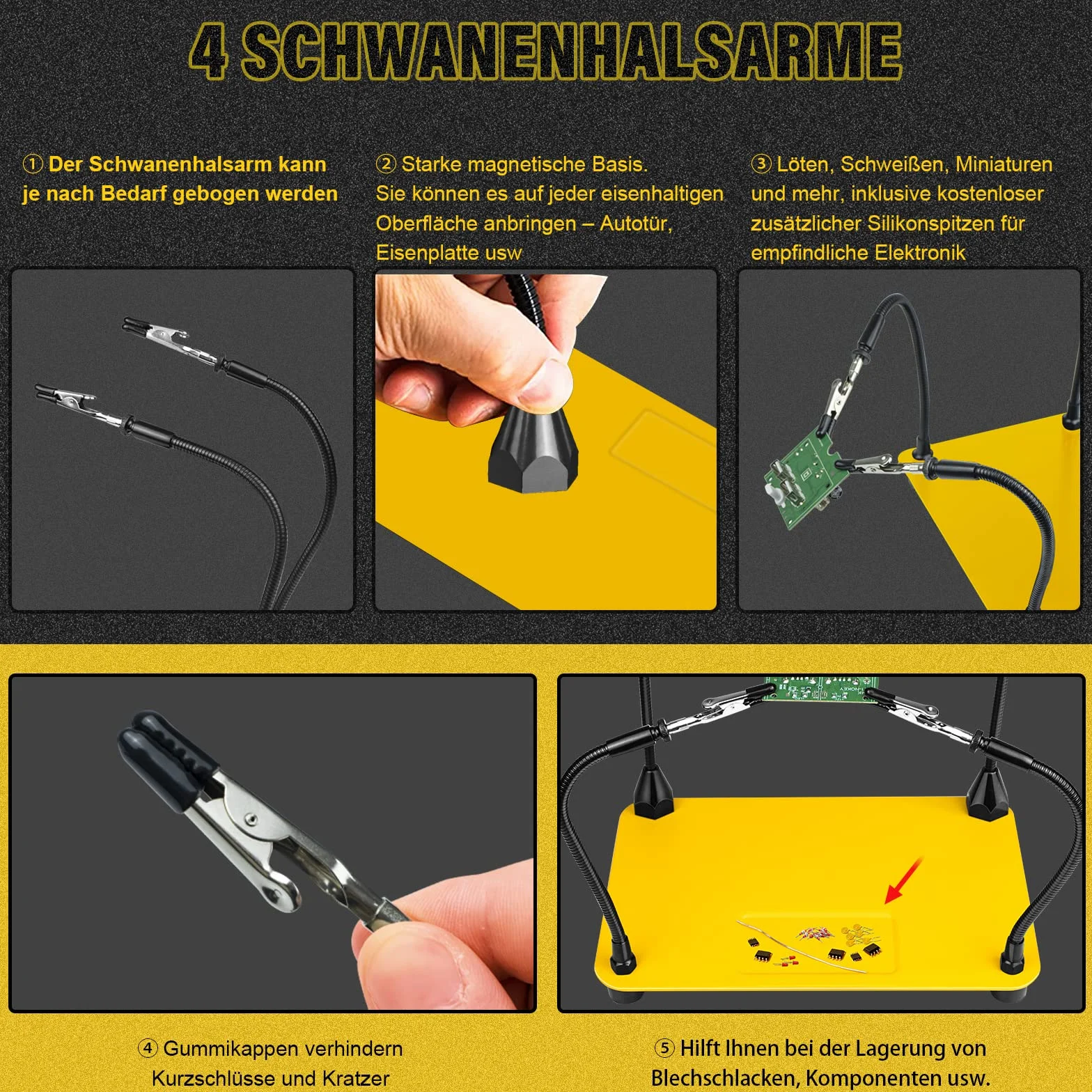 4 SCHWANENHALSARME

① Der Schwanenhalsarm kann je nach Bedarf gebogen werden

② Starke magnetische Basis. Sie können es auf jeder eisenhaltigen Oberfläche anbringen – Autotür, Eisenplatte usw

③ Löten, Schweißen, Miniaturen und mehr, inklusive kostenloser zusätzlicher Silikonspitzen für empfindliche Elektronik

④ Gummikappen verhindern Kurzschlüsse und Kratzer

⑤ Hilft Ihnen bei der Lagerung von Blechschlacken, Komponenten usw.