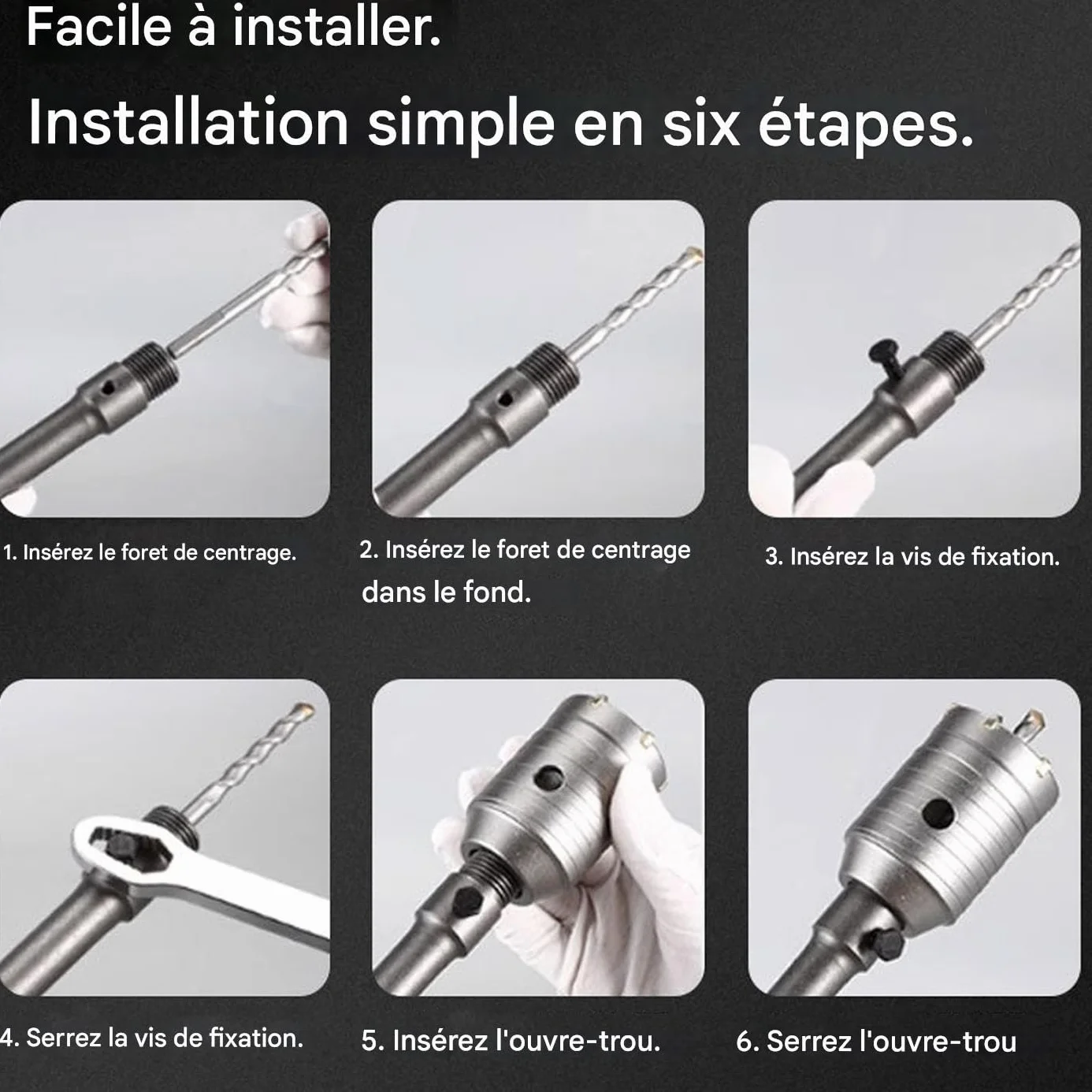 Facile à installer.

Installation simple en six étapes.

1. Insérez le foret de centrage.

2. Insérez le foret de centrage dans le fond.

3. Insérez la vis de fixation.

4. Serrez la vis de fixation.

5. Insérez l'ouvre-trou.

6. Serrez l'ouvre-trou