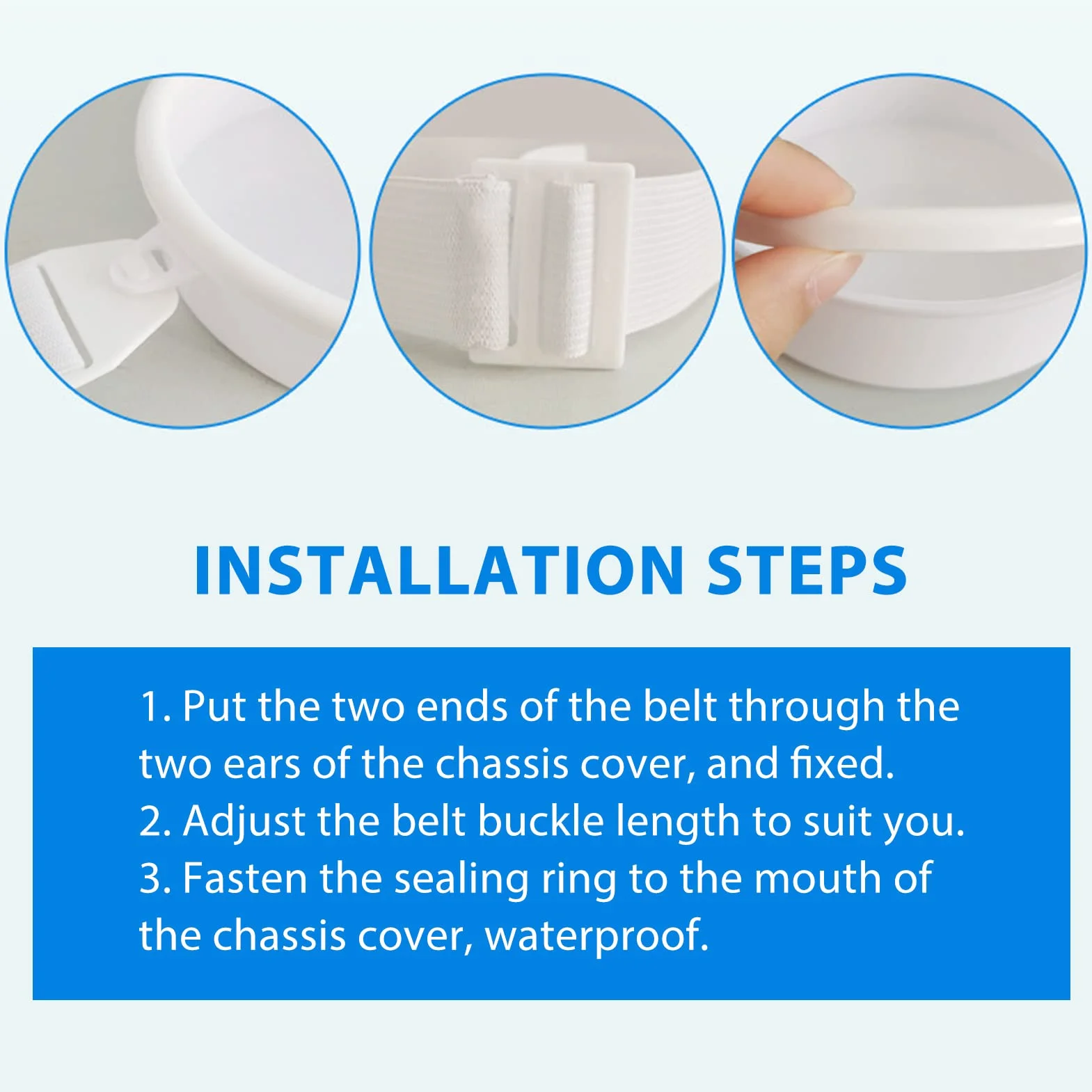 INSTALLATION STEPS

1. Put the two ends of the belt through the two ears of the chassis cover, and fixed.
2. Adjust the belt buckle length to suit you.
3. Fasten the sealing ring to the mouth of the chassis cover, waterproof.