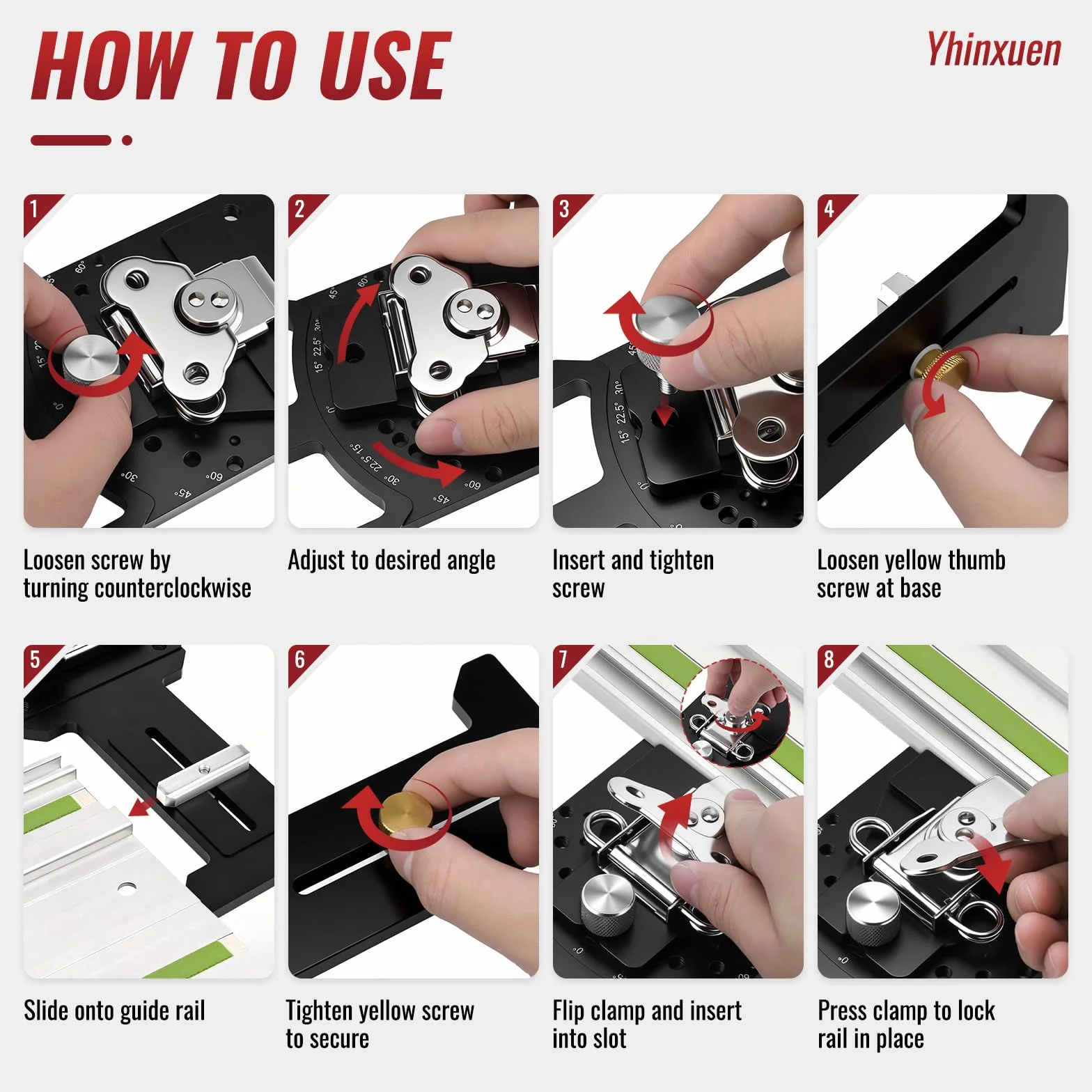 HOW TO USE

Yhinxuen

1
Loosen screw by turning counterclockwise

2
Adjust to desired angle

3
Insert and tighten screw

4
Loosen yellow thumb screw at base

5
Slide onto guide rail

6
Tighten yellow screw to secure

7
Flip clamp and insert into slot

8
Press clamp to lock rail in place