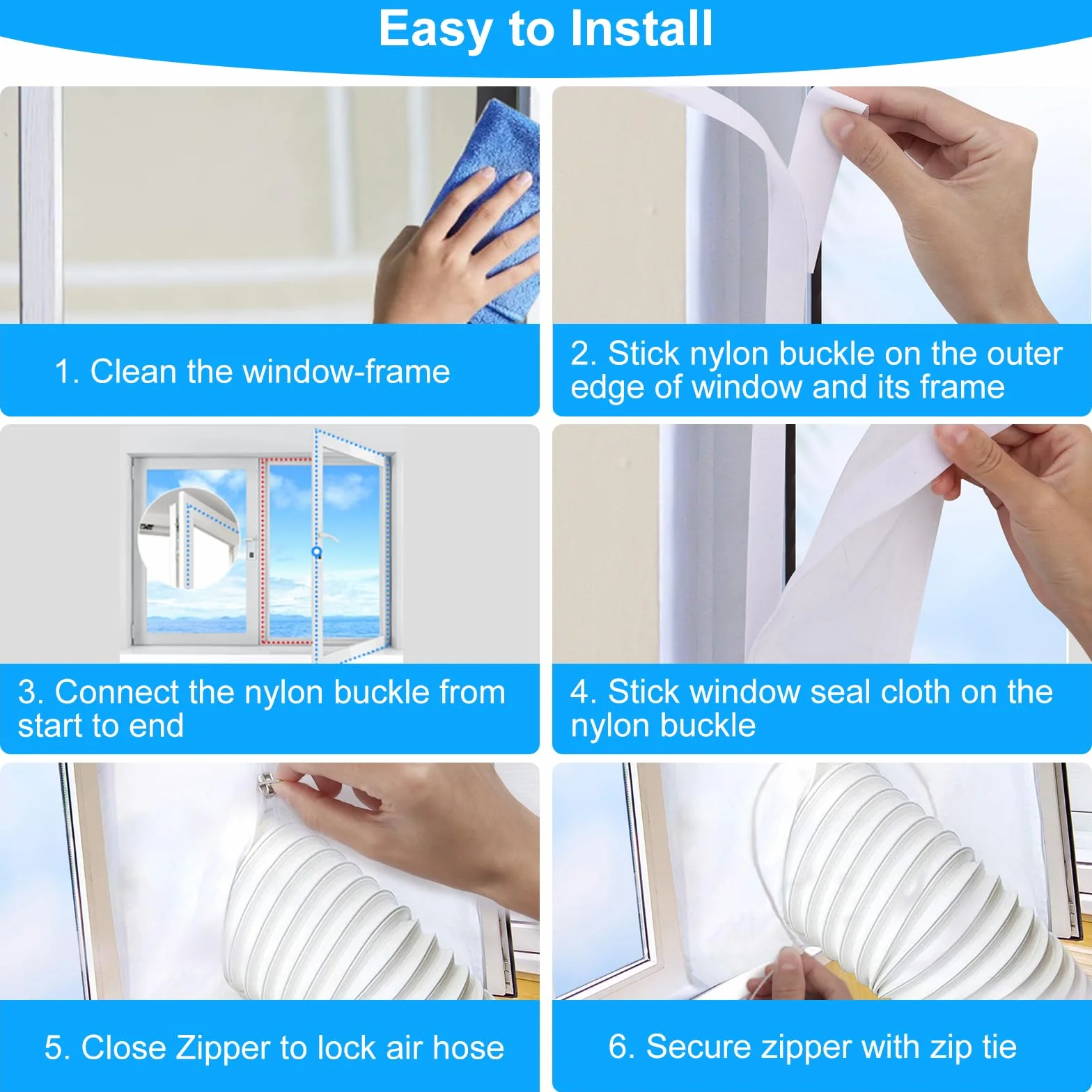 Easy to Install

1. Clean the window-frame

2. Stick nylon buckle on the outer edge of window and its frame

3. Connect the nylon buckle from start to end

4. Stick window seal cloth on the nylon buckle

5. Close Zipper to lock air hose

6. Secure zipper with zip tie