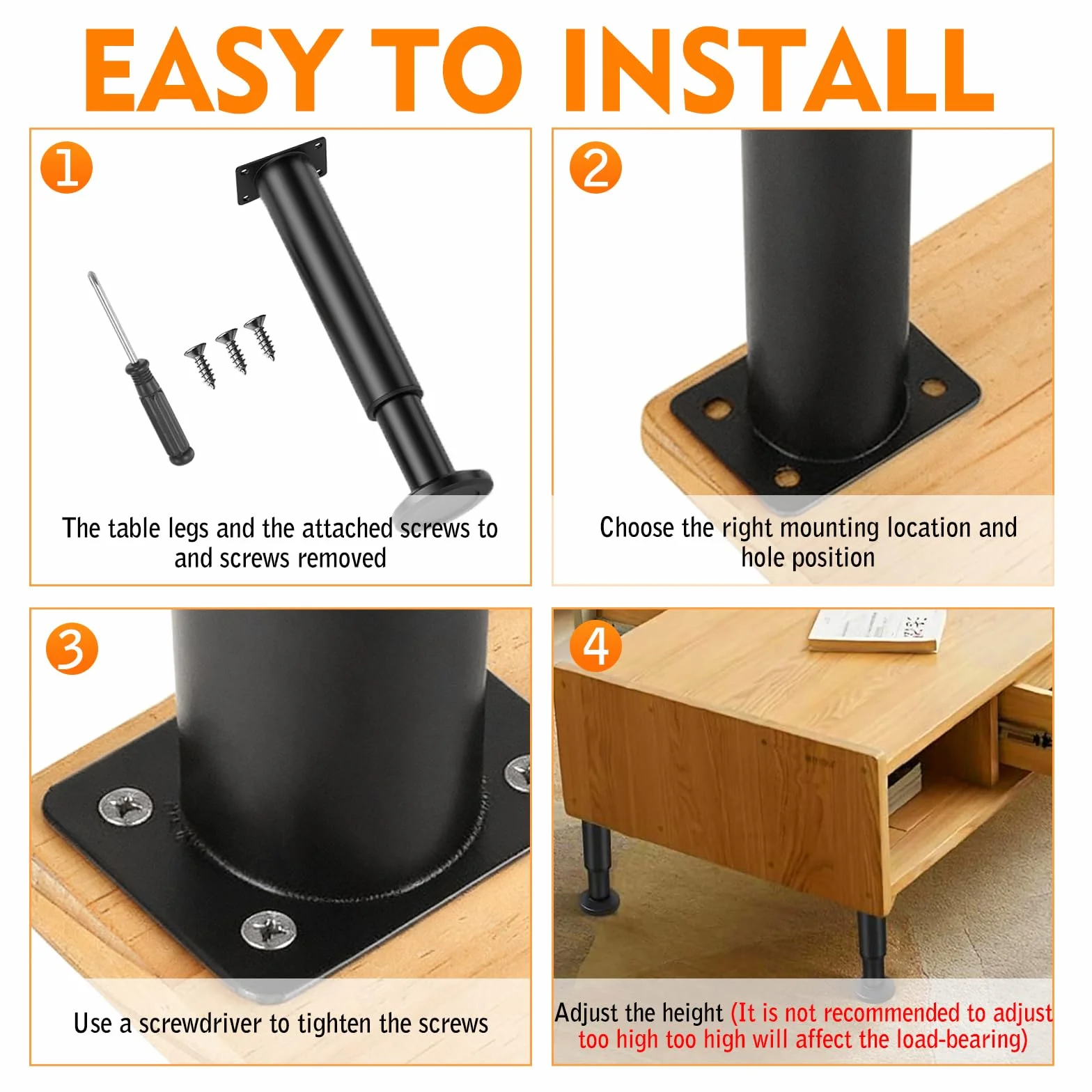 EASY TO INSTALL

1

The table legs and the attached screws to and screws removed

2

Choose the right mounting location and hole position

3

Use a screwdriver to tighten the screws

4

Adjust the height (It is not recommended to adjust too high too high will affect the load-bearing)