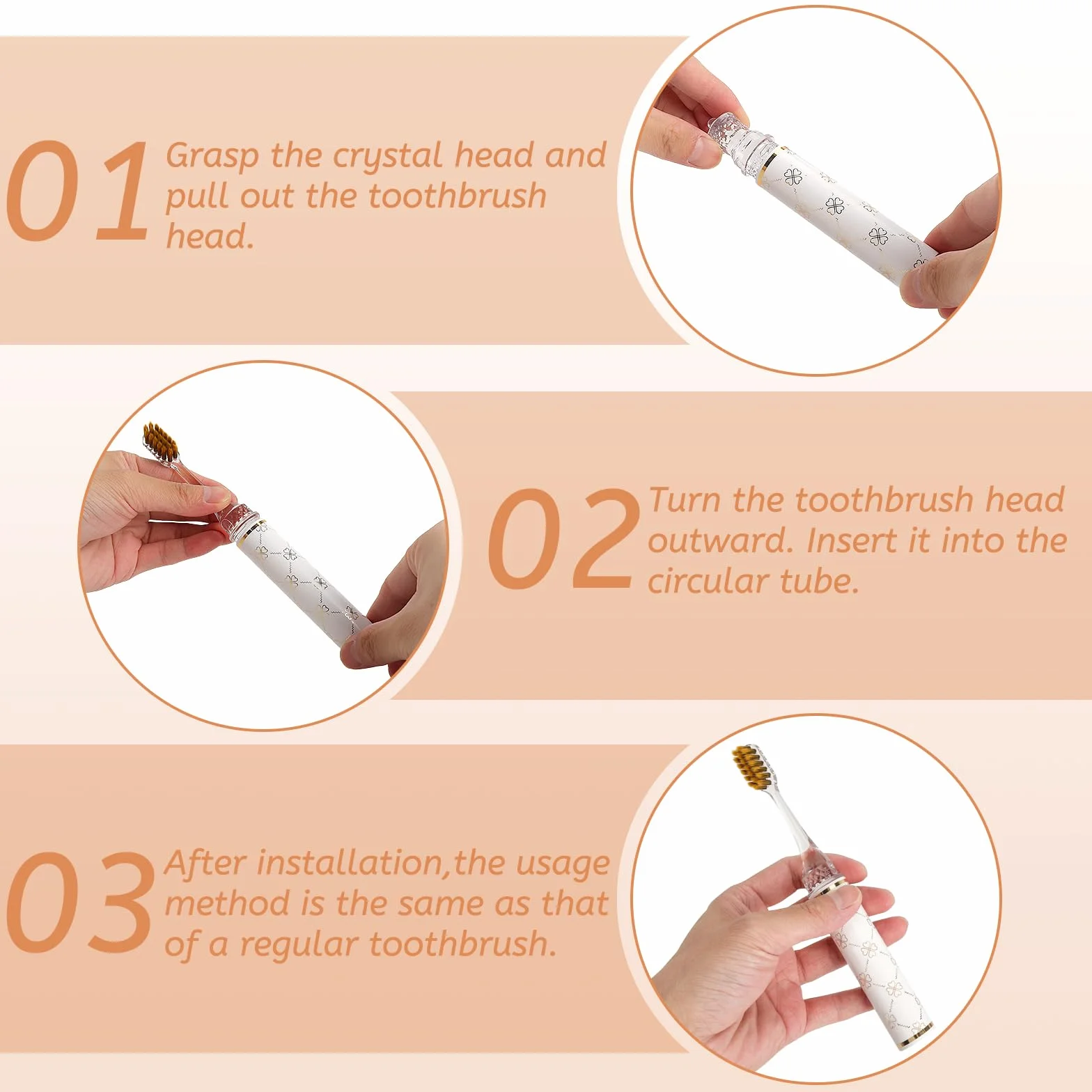 01 Grasp the crystal head and pull out the toothbrush head.

02 Turn the toothbrush head outward. Insert it into the circular tube.

03 After installation,the usage method is the same as that of a regular toothbrush.