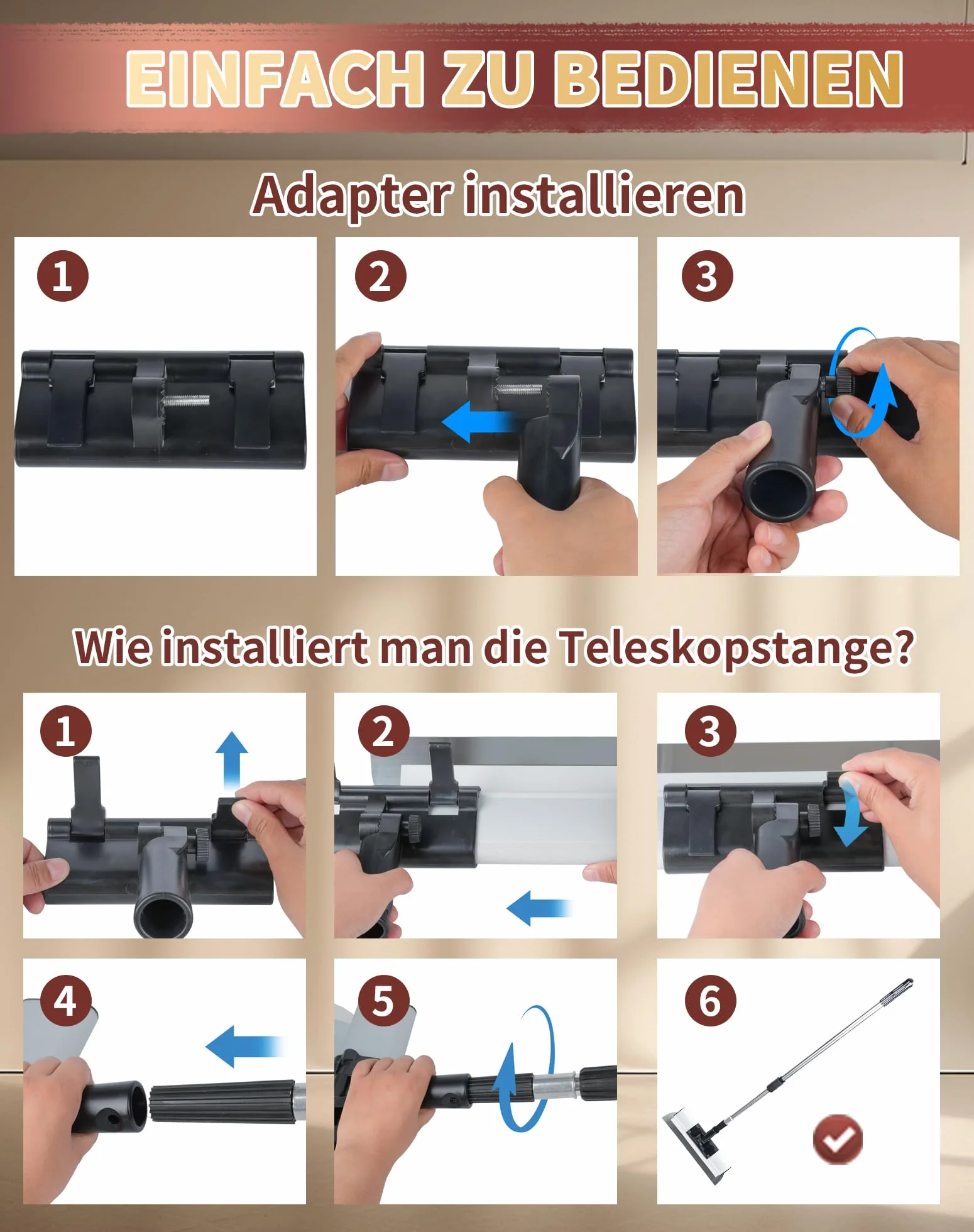 EINFACH ZU BEDIENEN

Adapter installieren

1

2

3

Wie installiert man die Teleskopstange?

1

2

3

4

5

6