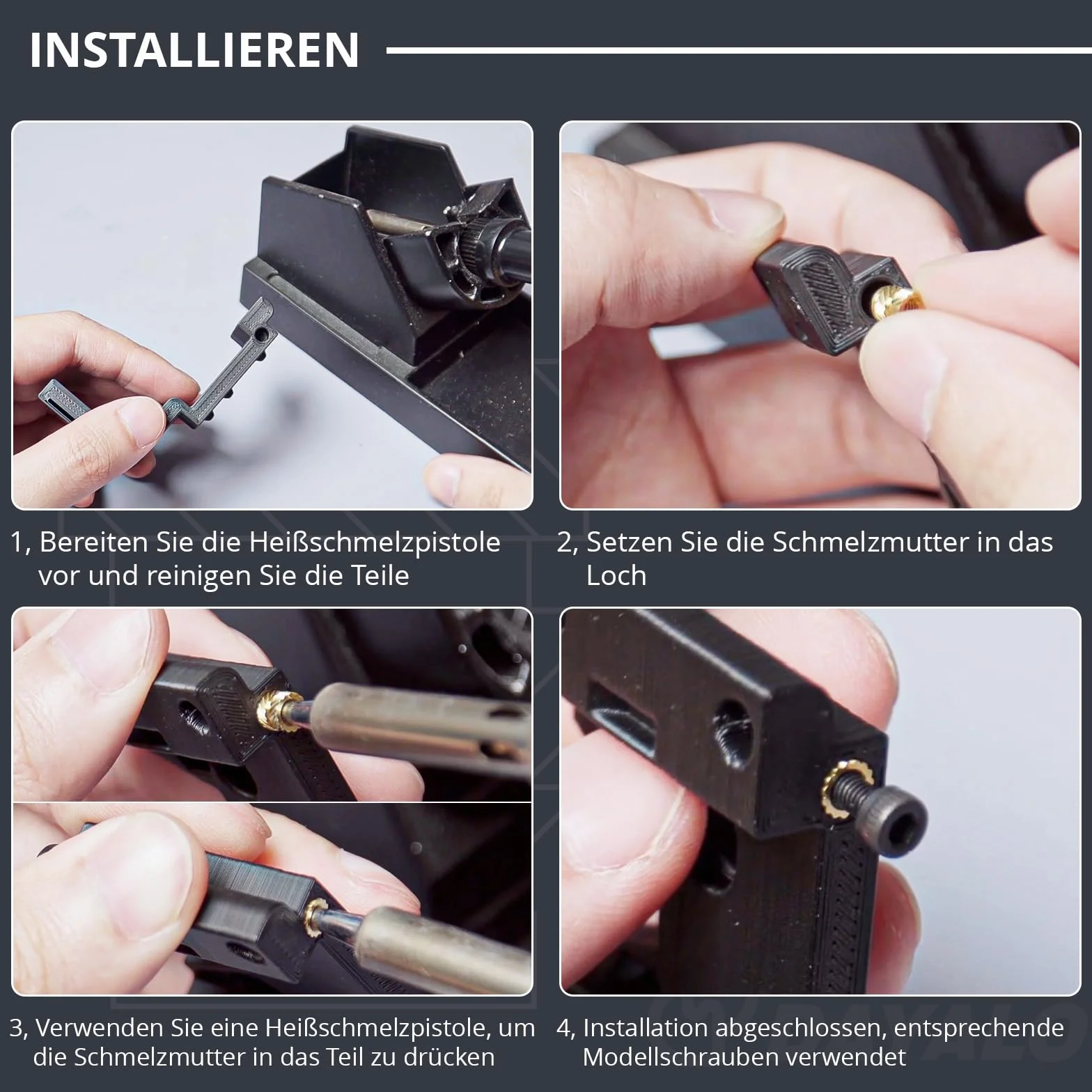 INSTALLIEREN

1, Bereiten Sie die Heißschmelzpistole vor und reinigen Sie die Teile

2, Setzen Sie die Schmelzmutter in das Loch

3, Verwenden Sie eine Heißschmelzpistole, um die Schmelzmutter in das Teil zu drücken

4, Installation abgeschlossen, entsprechende Modellschrauben verwendet