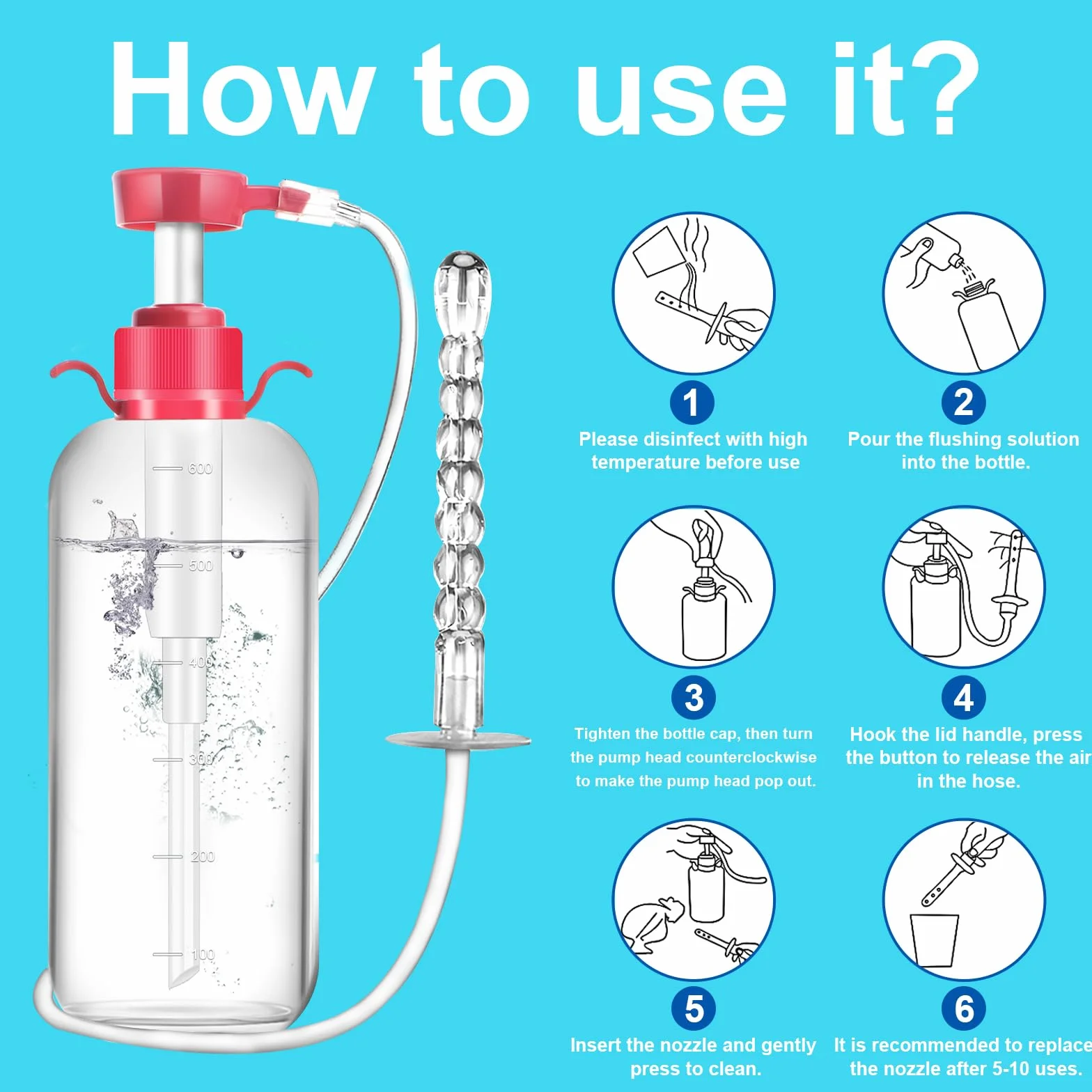 How to use it?

600

500

400

300

200

100

1
Please disinfect with high temperature before use

2
Pour the flushing solution into the bottle.

3
Tighten the bottle cap, then turn the pump head counterclockwise to make the pump head pop out.

4
Hook the lid handle, press the button to release the air in the hose.

5
Insert the nozzle and gently press to clean.

6
It is recommended to replace the nozzle after 5-10 uses.