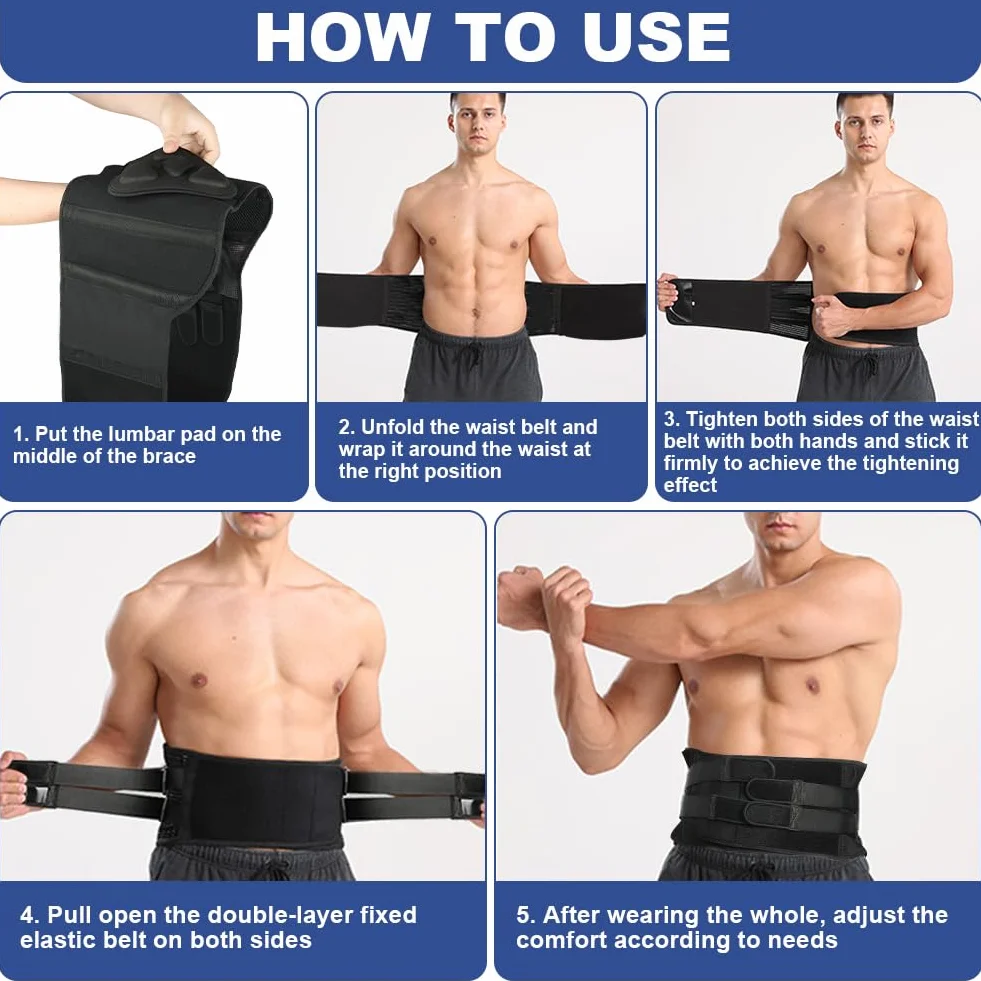 HOW TO USE

1. Put the lumbar pad on the middle of the brace

2. Unfold the waist belt and wrap it around the waist at the right position

3. Tighten both sides of the waist belt with both hands and stick it firmly to achieve the tightening effect

4. Pull open the double-layer fixed elastic belt on both sides

5. After wearing the whole, adjust the comfort according to needs