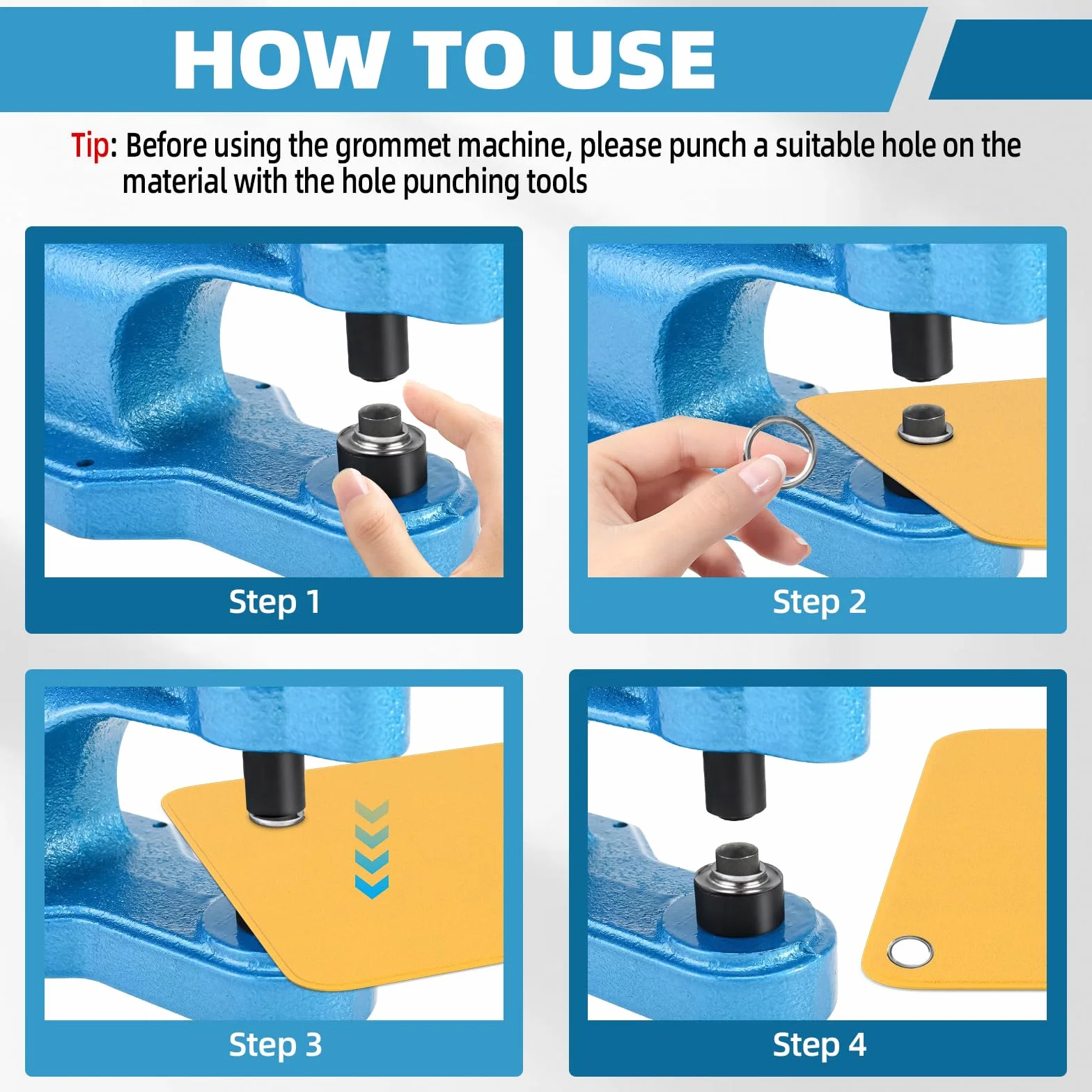 HOW TO USE

Tip: Before using the grommet machine, please punch a suitable hole on the material with the hole punching tools

Step 1

Step 2

Step 3

Step 4