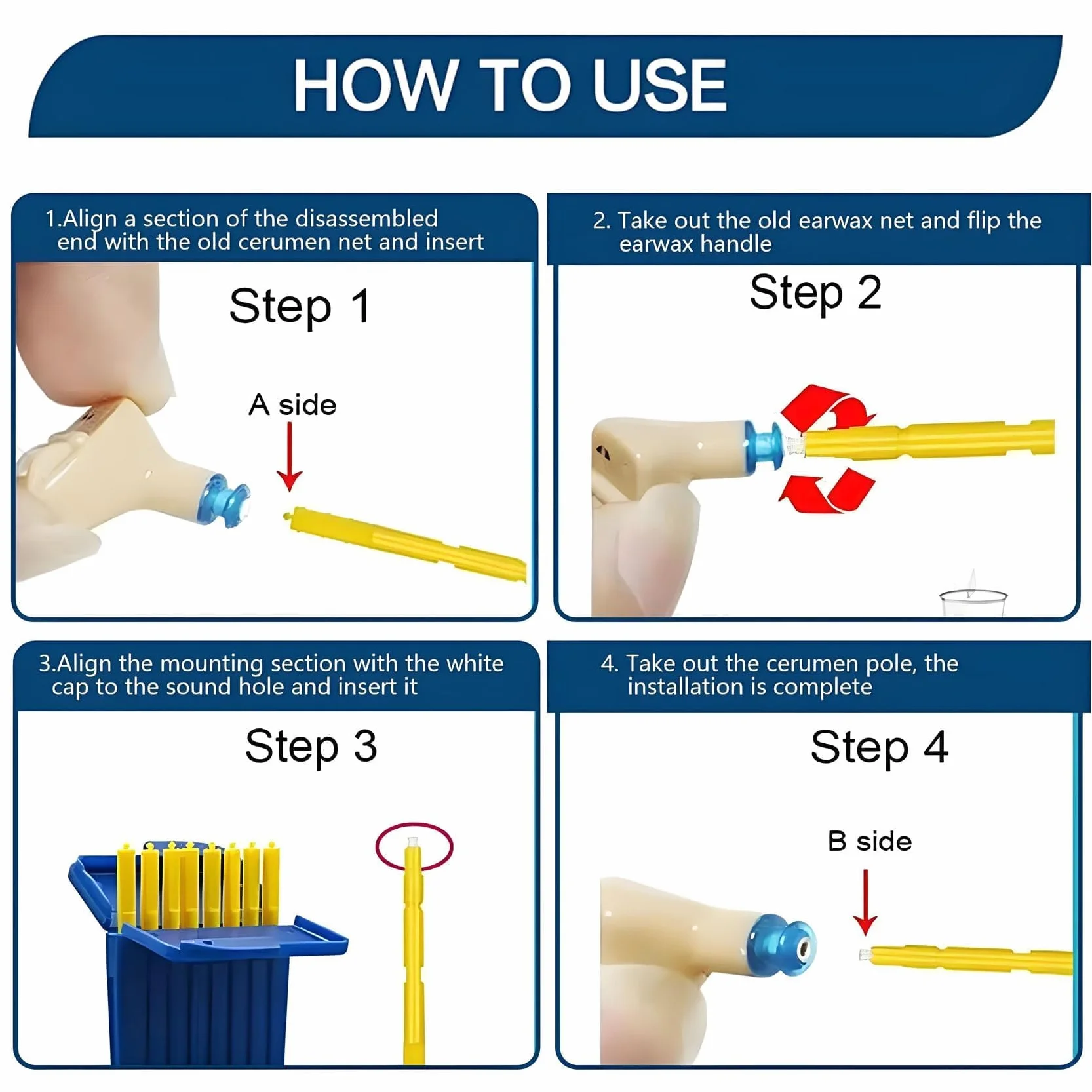 HOW TO USE

1.Align a section of the disassembled end with the old cerumen net and insert

Step 1

A side

2. Take out the old earwax net and flip the earwax handle

Step 2

3.Align the mounting section with the white cap to the sound hole and insert it

Step 3

4. Take out the cerumen pole, the installation is complete

Step 4

B side