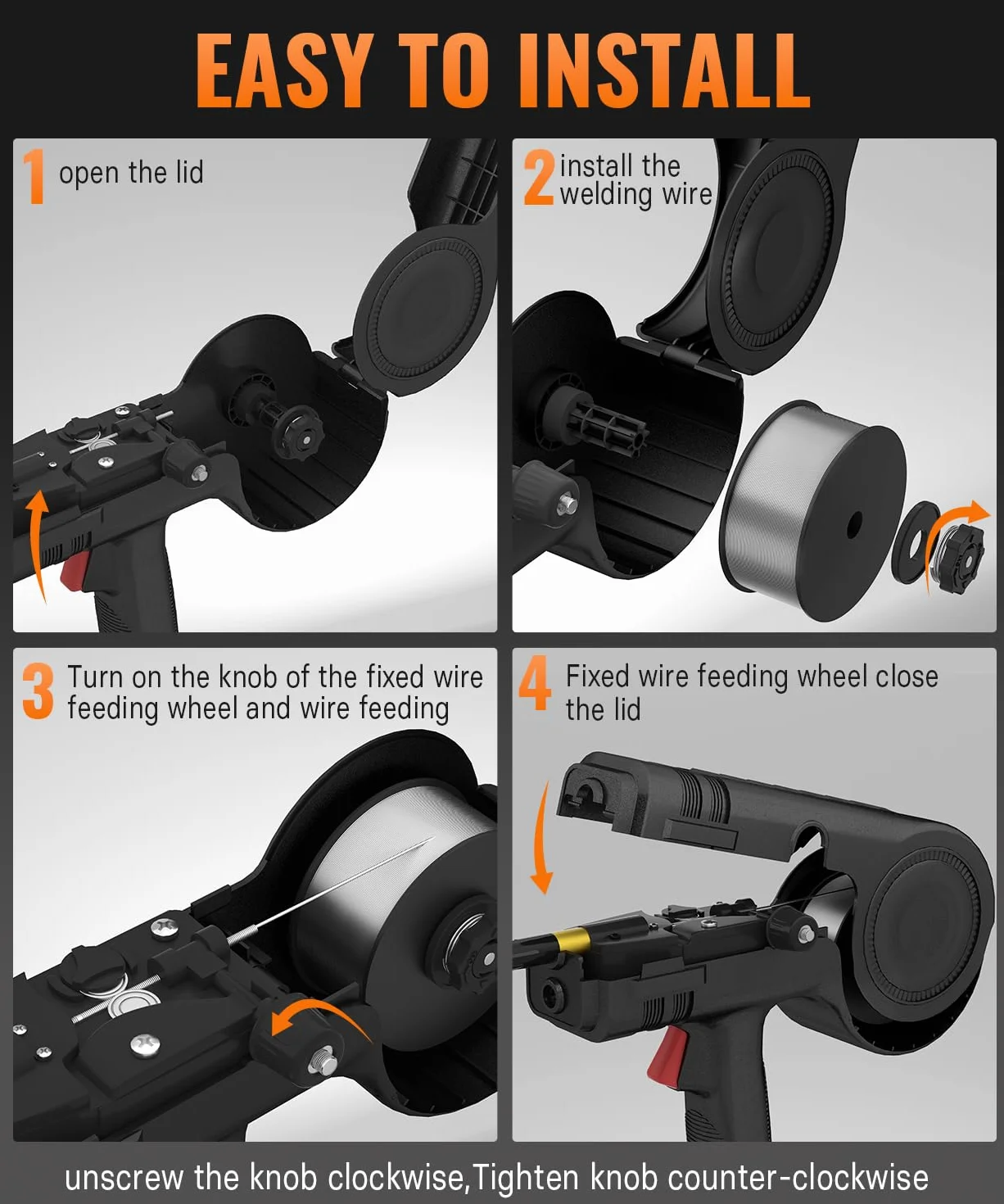 EASY TO INSTALL

1 open the lid

2 install the welding wire

3 Turn on the knob of the fixed wire feeding wheel and wire feeding

4 Fixed wire feeding wheel close the lid

unscrew the knob clockwise,Tighten knob counter-clockwise