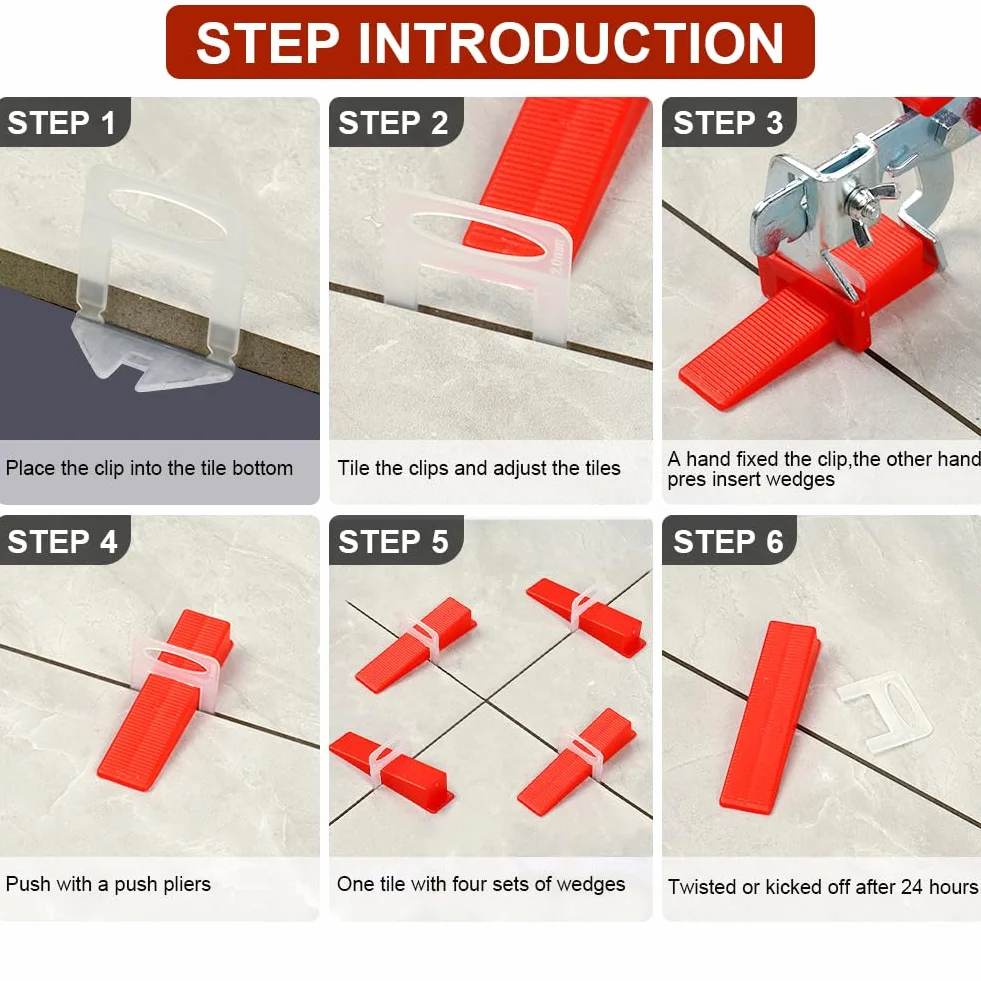 STEP INTRODUCTION

STEP 1

Place the clip into the tile bottom

STEP 2

2.0mm

Tile the clips and adjust the tiles

STEP 3

A hand fixed the clip,the other hand pres insert wedges

STEP 4

Push with a push pliers

STEP 5

One tile with four sets of wedges

STEP 6

Twisted or kicked off after 24 hours