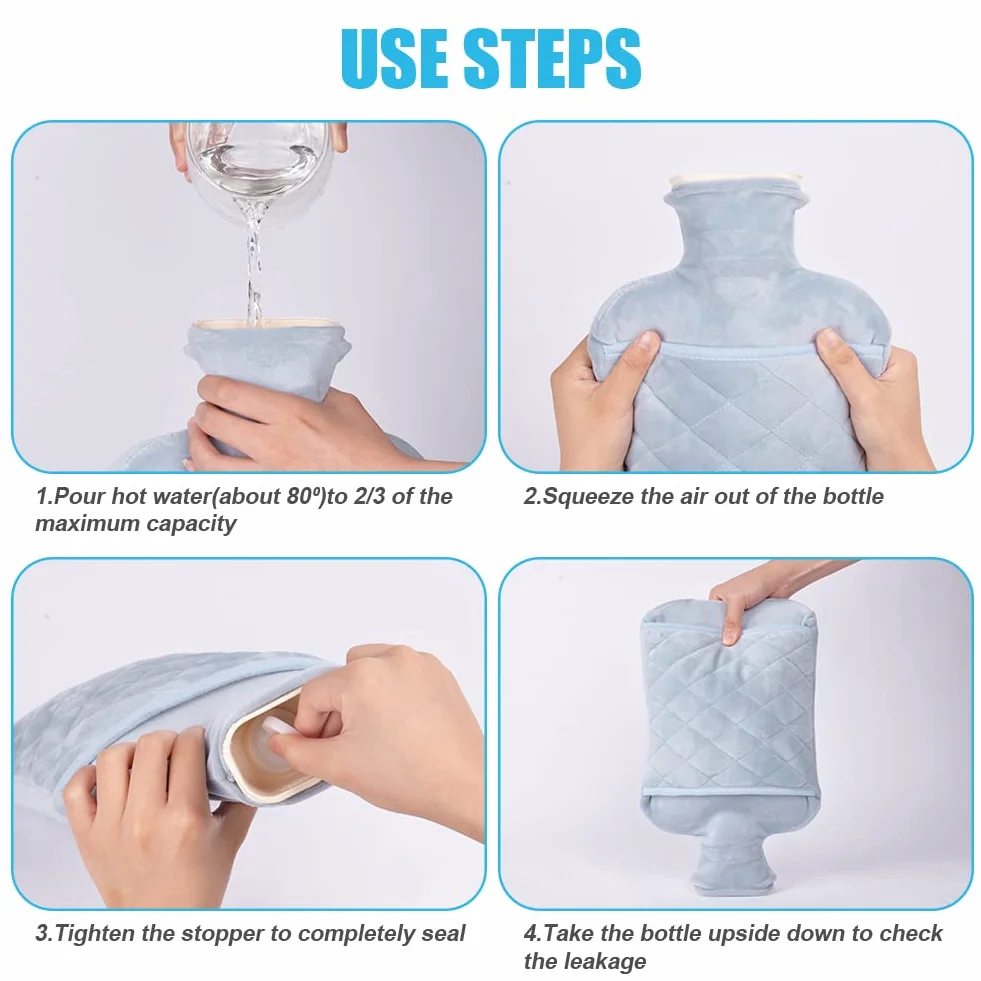 USE STEPS

1.Pour hot water(about 80º)to 2/3 of the maximum capacity

2.Squeeze the air out of the bottle

3.Tighten the stopper to completely seal

4.Take the bottle upside down to check the leakage