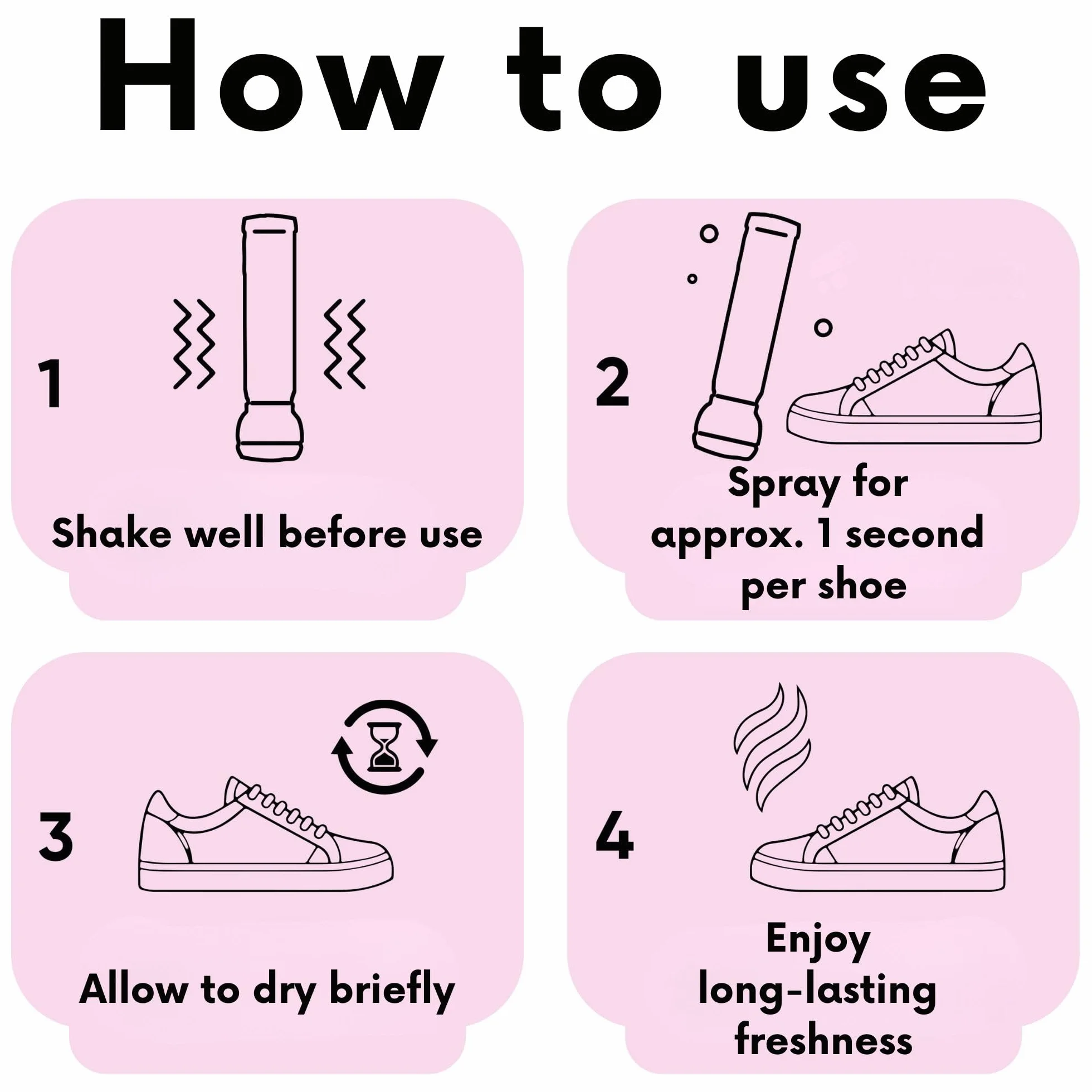 How to use

1

Shake well before use

2

Spray for approx. 1 second per shoe

3

Allow to dry briefly

4

Enjoy long-lasting freshness