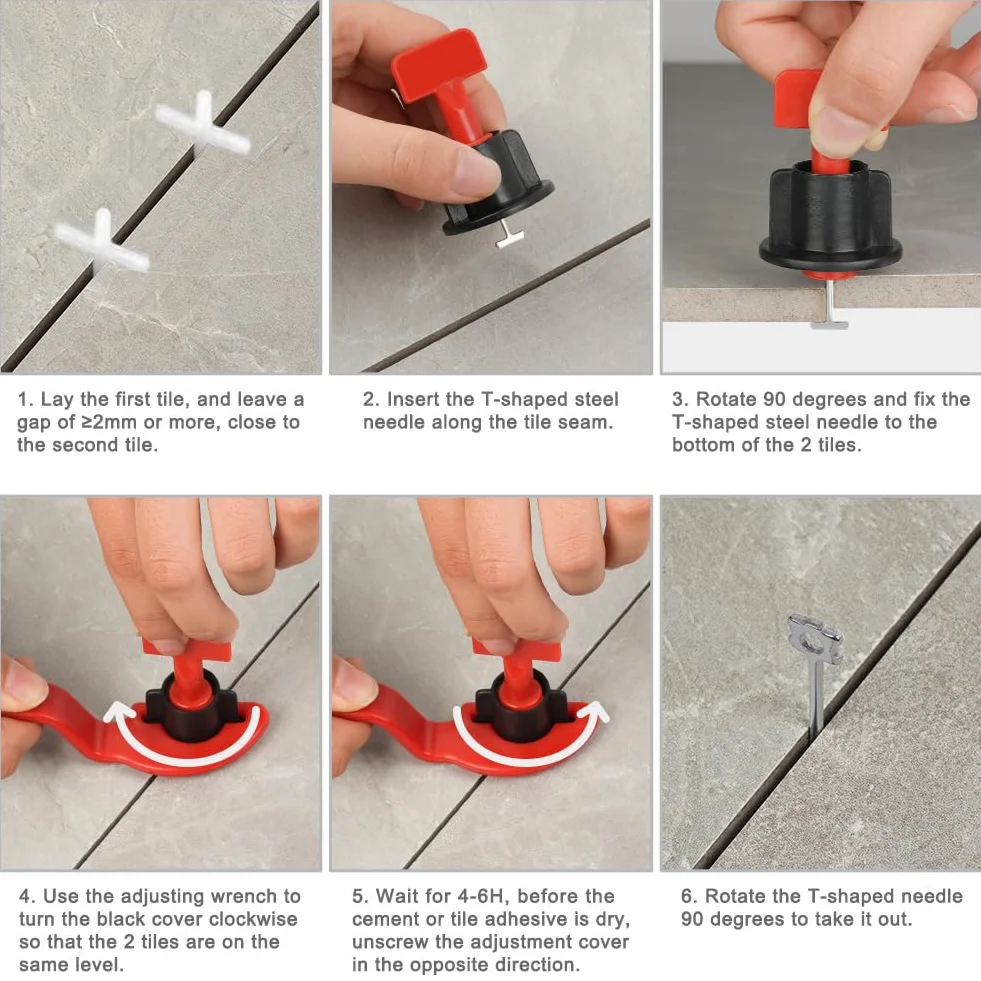 1. Lay the first tile, and leave a gap of ≥2mm or more, close to the second tile.

2. Insert the T-shaped steel needle along the tile seam.

3. Rotate 90 degrees and fix the T-shaped steel needle to the bottom of the 2 tiles.

4. Use the adjusting wrench to turn the black cover clockwise so that the 2 tiles are on the same level.

5. Wait for 4-6H, before the cement or tile adhesive is dry, unscrew the adjustment cover in the opposite direction.

6. Rotate the T-shaped needle 90 degrees to take it out.