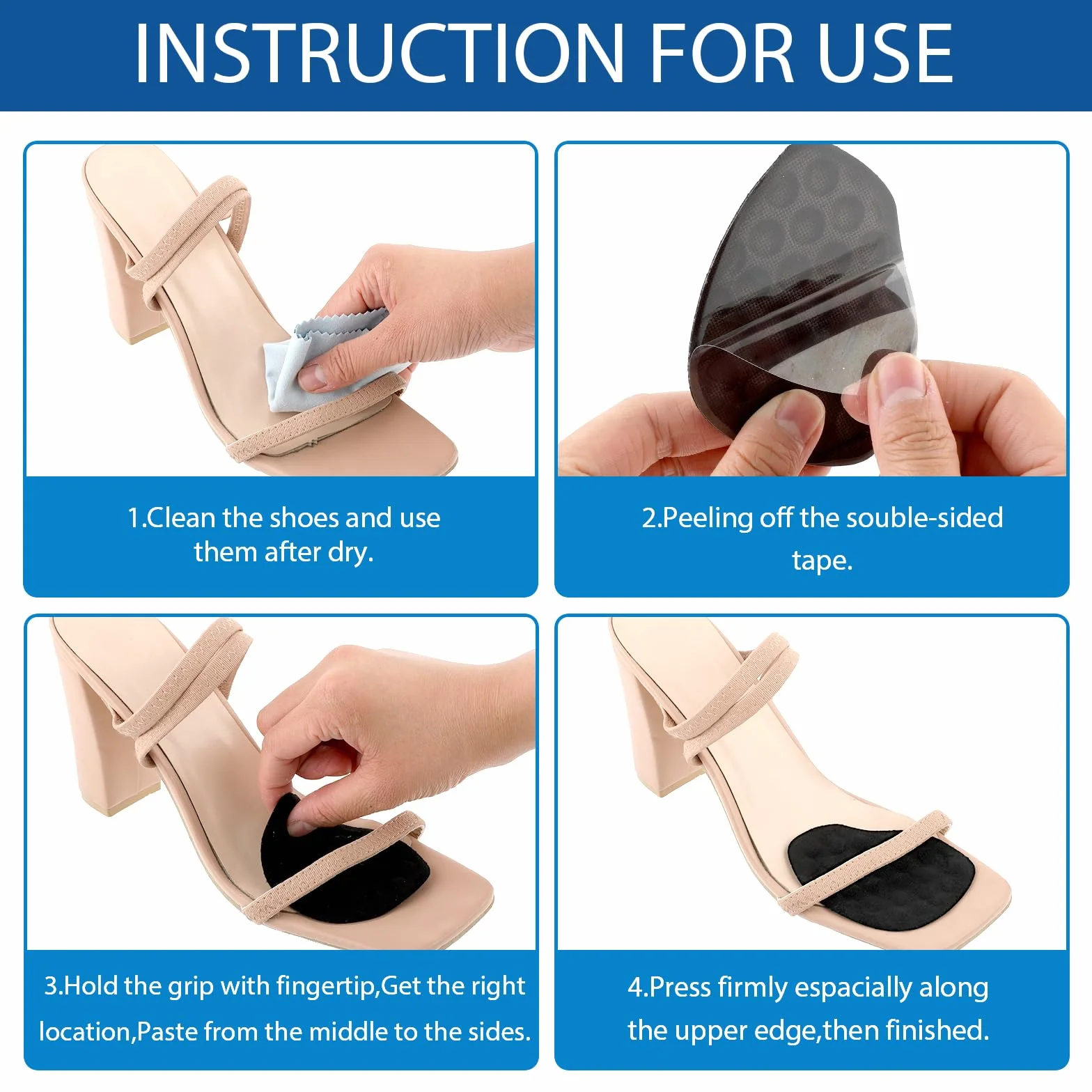 INSTRUCTION FOR USE

1.Clean the shoes and use them after dry.

2.Peeling off the souble-sided tape.

3.Hold the grip with fingertip,Get the right location,Paste from the middle to the sides.

4.Press firmly espacially along the upper edge,then finished.