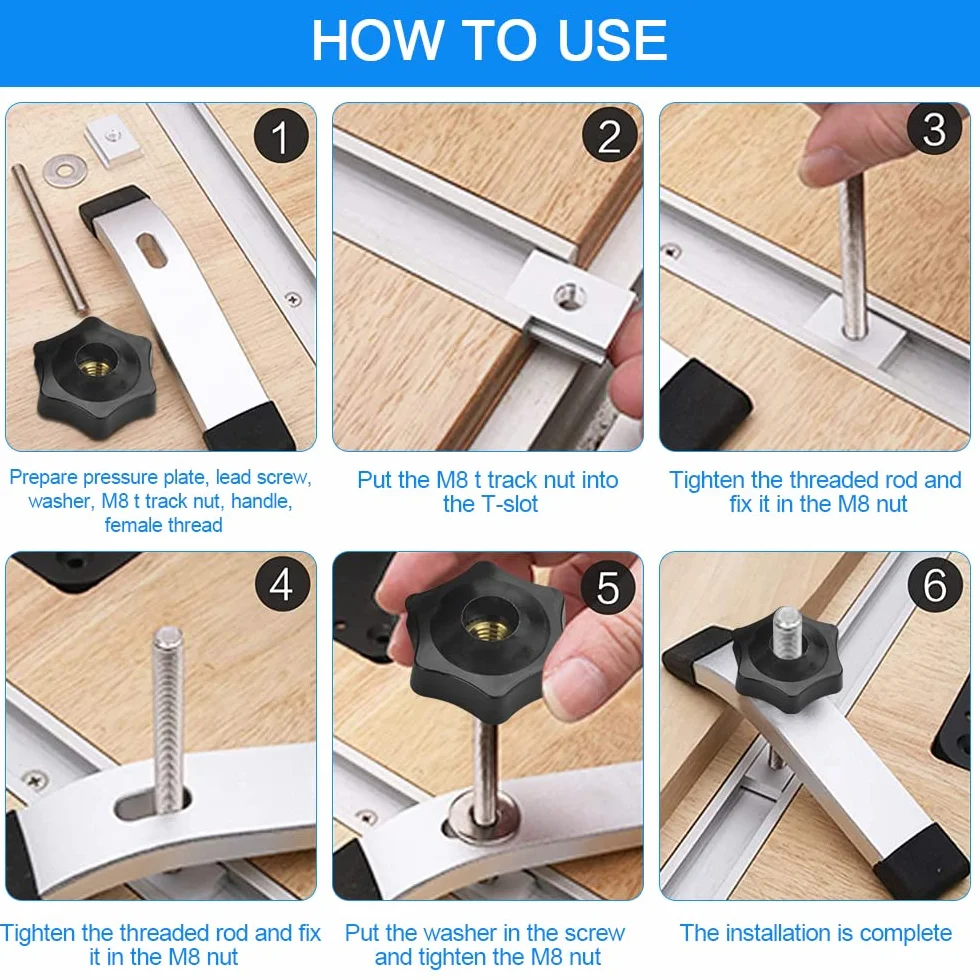 HOW TO USE

1

Prepare pressure plate, lead screw, washer, M8 t track nut, handle, female thread

2

Put the M8 t track nut into the T-slot

3

Tighten the threaded rod and fix it in the M8 nut

4

Tighten the threaded rod and fix it in the M8 nut

5

Put the washer in the screw and tighten the M8 nut

6

The installation is complete