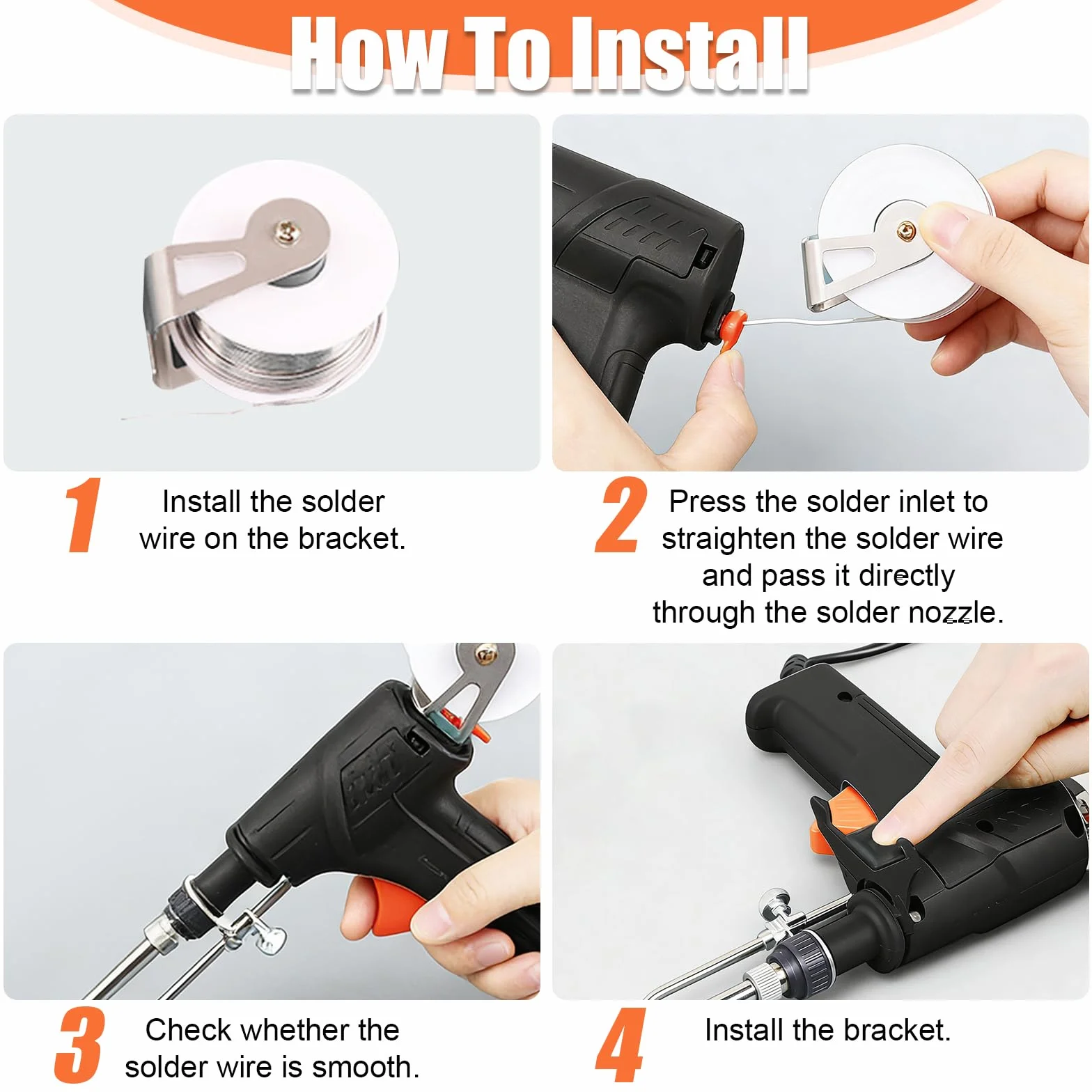 How To Install

1 Install the solder wire on the bracket.

2 Press the solder inlet to straighten the solder wire and pass it directly through the solder nozzle.

3 Check whether the solder wire is smooth.

4 Install the bracket.