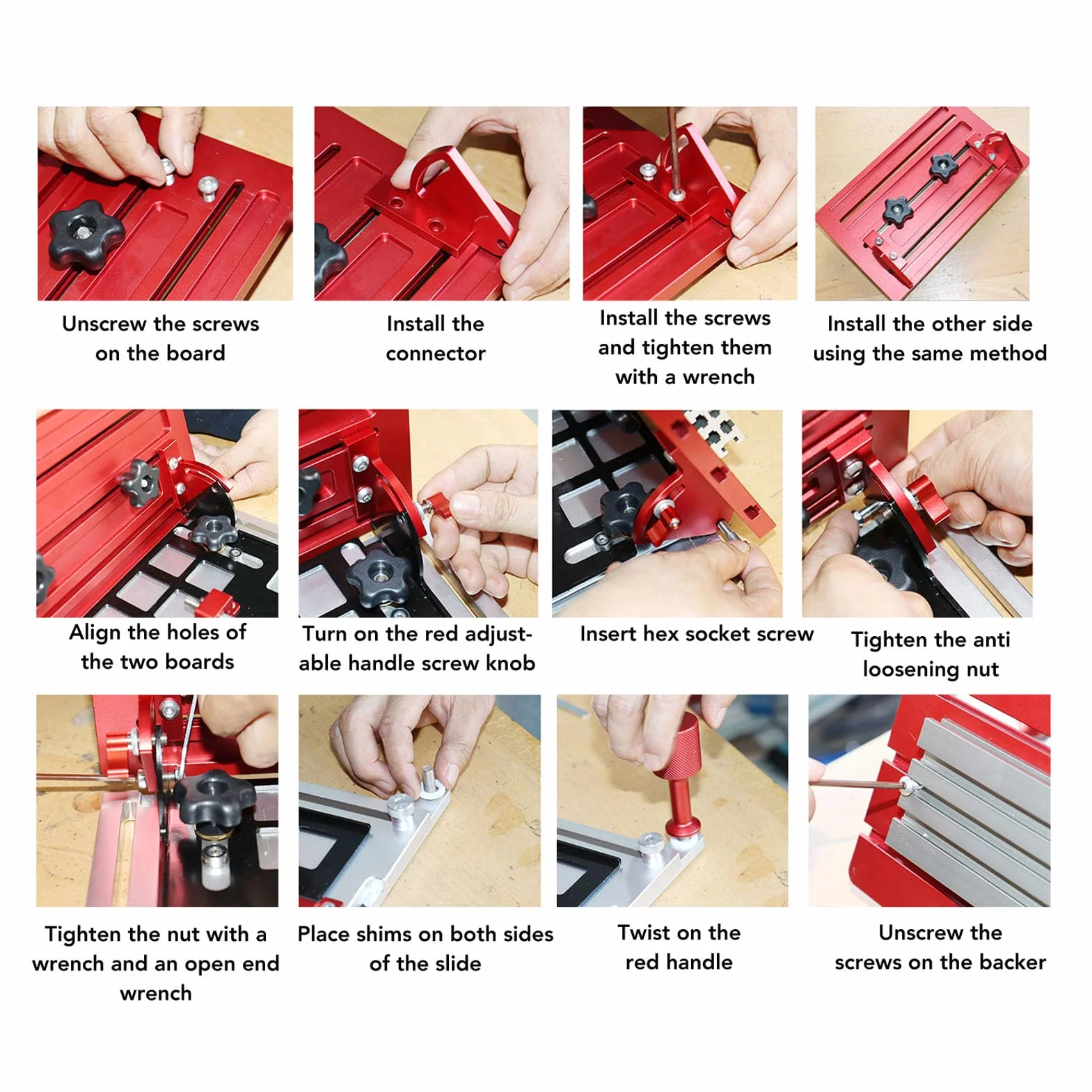 Unscrew the screws on the board

Install the connector

Install the screws and tighten them with a wrench

Install the other side using the same method

Align the holes of the two boards

Turn on the red adjustable handle screw knob

Insert hex socket screw

Tighten the anti loosening nut

Tighten the nut with a wrench and an open end wrench

Place shims on both sides of the slide

Twist on the red handle

Unscrew the screws on the backer