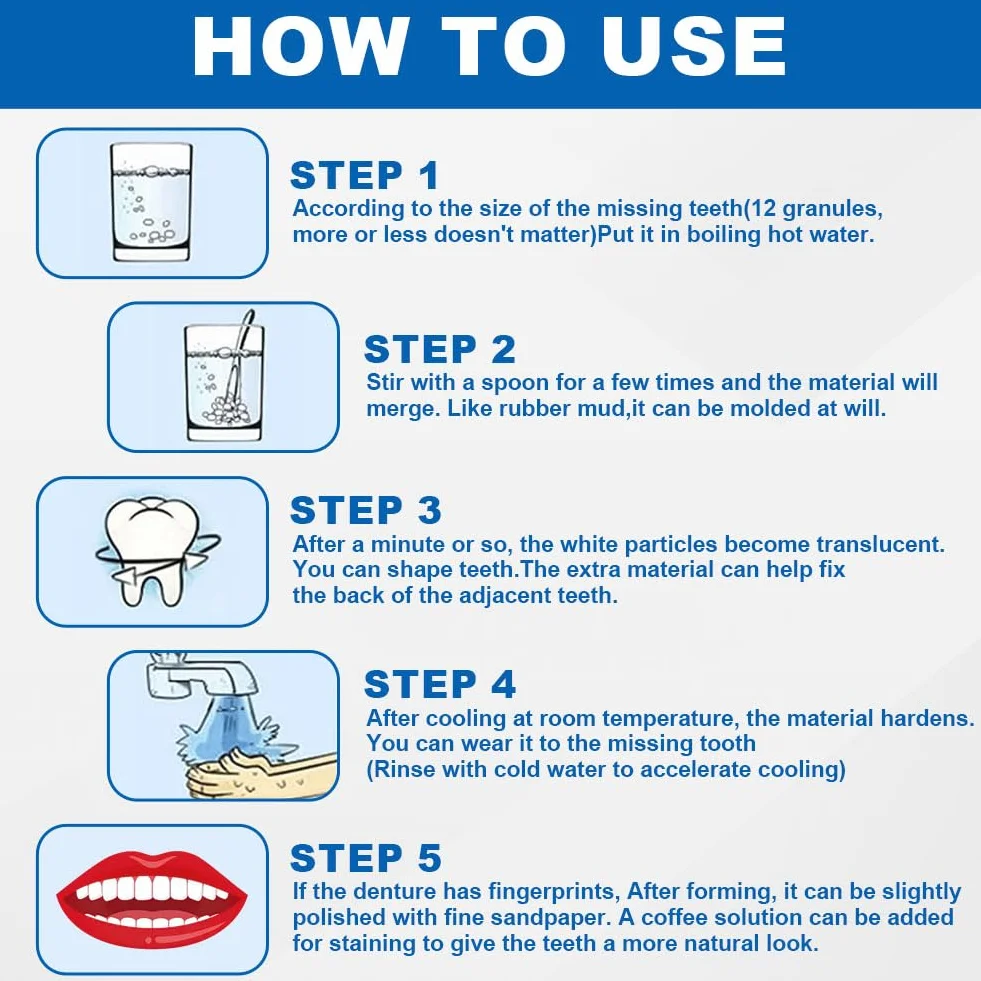 HOW TO USE

STEP 1
According to the size of the missing teeth(12 granules, more or less doesn't matter)Put it in boiling hot water.

STEP 2
Stir with a spoon for a few times and the material will merge. Like rubber mud,it can be molded at will.

STEP 3
After a minute or so, the white particles become translucent. You can shape teeth.The extra material can help fix the back of the adjacent teeth.

STEP 4
After cooling at room temperature, the material hardens. You can wear it to the missing tooth (Rinse with cold water to accelerate cooling)

STEP 5
If the denture has fingerprints, After forming, it can be slightly polished with fine sandpaper. A coffee solution can be added for staining to give the teeth a more natural look.