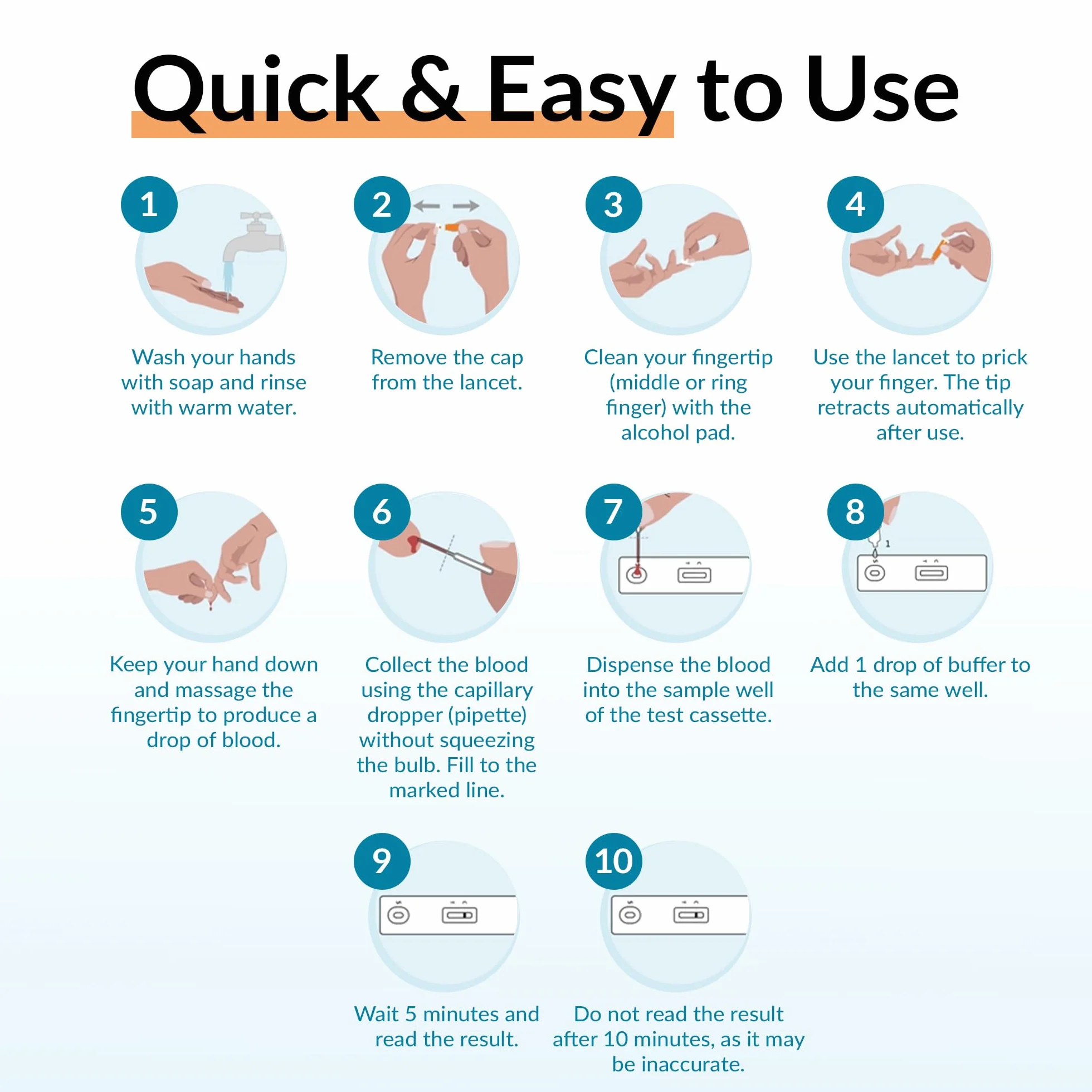 Quick & Easy to Use

1
Wash your hands with soap and rinse with warm water.

2
Remove the cap from the lancet.

3
Clean your fingertip (middle or ring finger) with the alcohol pad.

4
Use the lancet to prick your finger. The tip retracts automatically after use.

5
Keep your hand down and massage the fingertip to produce a drop of blood.

6
Collect the blood using the capillary dropper (pipette) without squeezing the bulb. Fill to the marked line.

7
Dispense the blood into the sample well of the test cassette.

8
1
Add 1 drop of buffer to the same well.

9
Wait 5 minutes and read the result.

10
Do not read the result after 10 minutes, as it may be inaccurate.