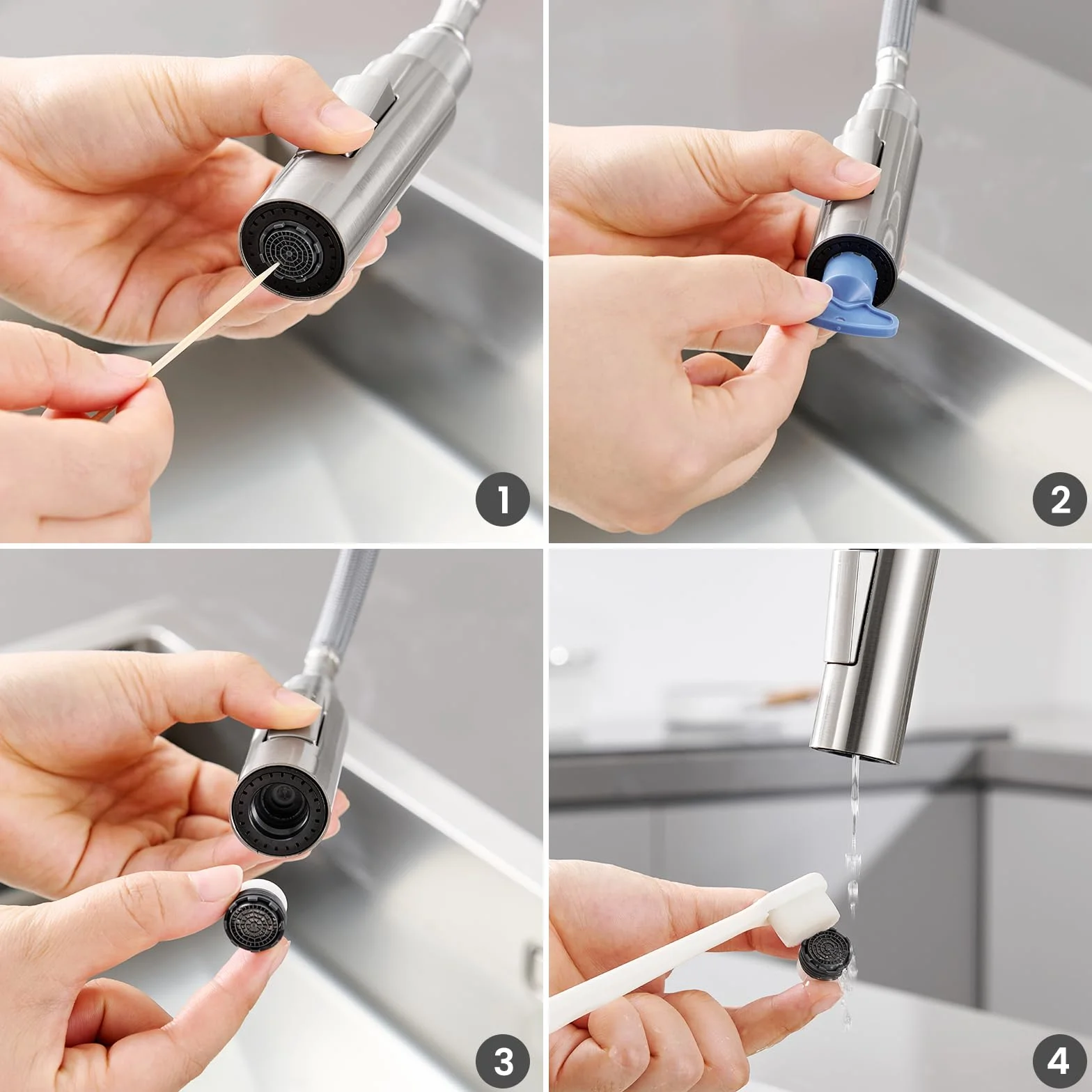 1

2

3

4