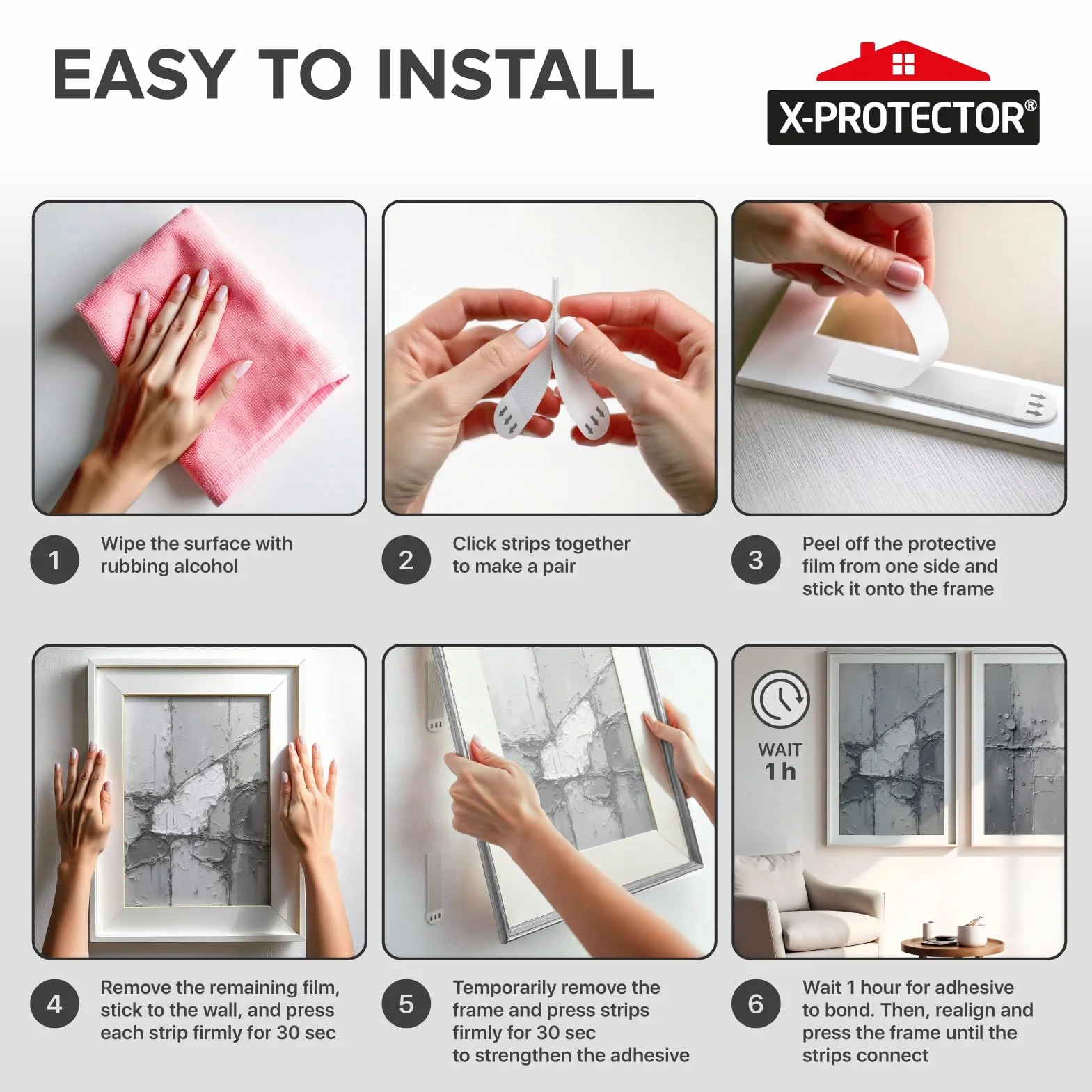 EASY TO INSTALL

X-PROTECTOR®

1 Wipe the surface with rubbing alcohol

2 Click strips together to make a pair

3 Peel off the protective film from one side and stick it onto the frame

WAIT 1 h

4 Remove the remaining film, stick to the wall, and press each strip firmly for 30 sec

5 Temporarily remove the frame and press strips firmly for 30 sec to strengthen the adhesive

6 Wait 1 hour for adhesive to bond. Then, realign and press the frame until the strips connect