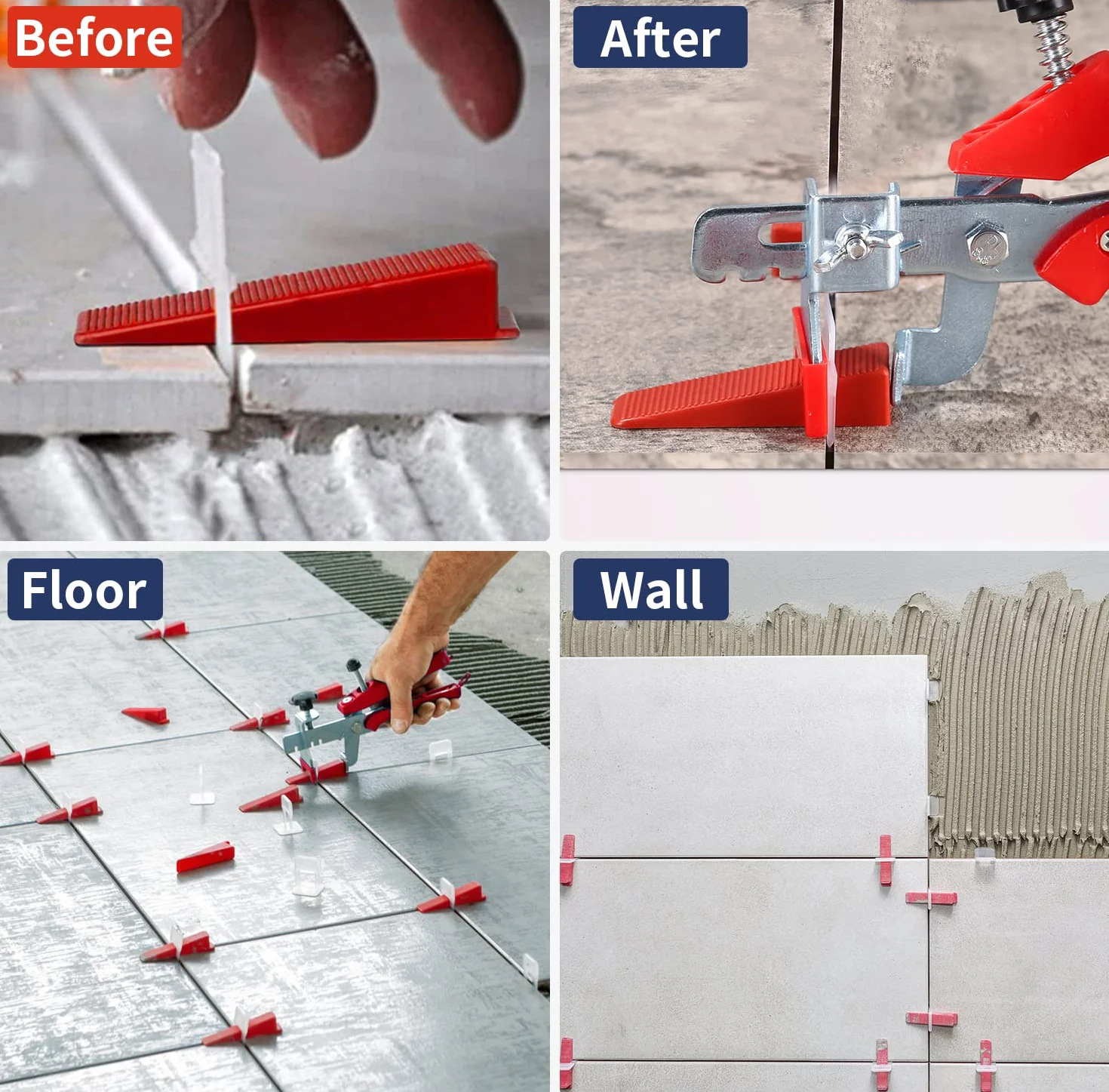 Before

After

Floor

Wall