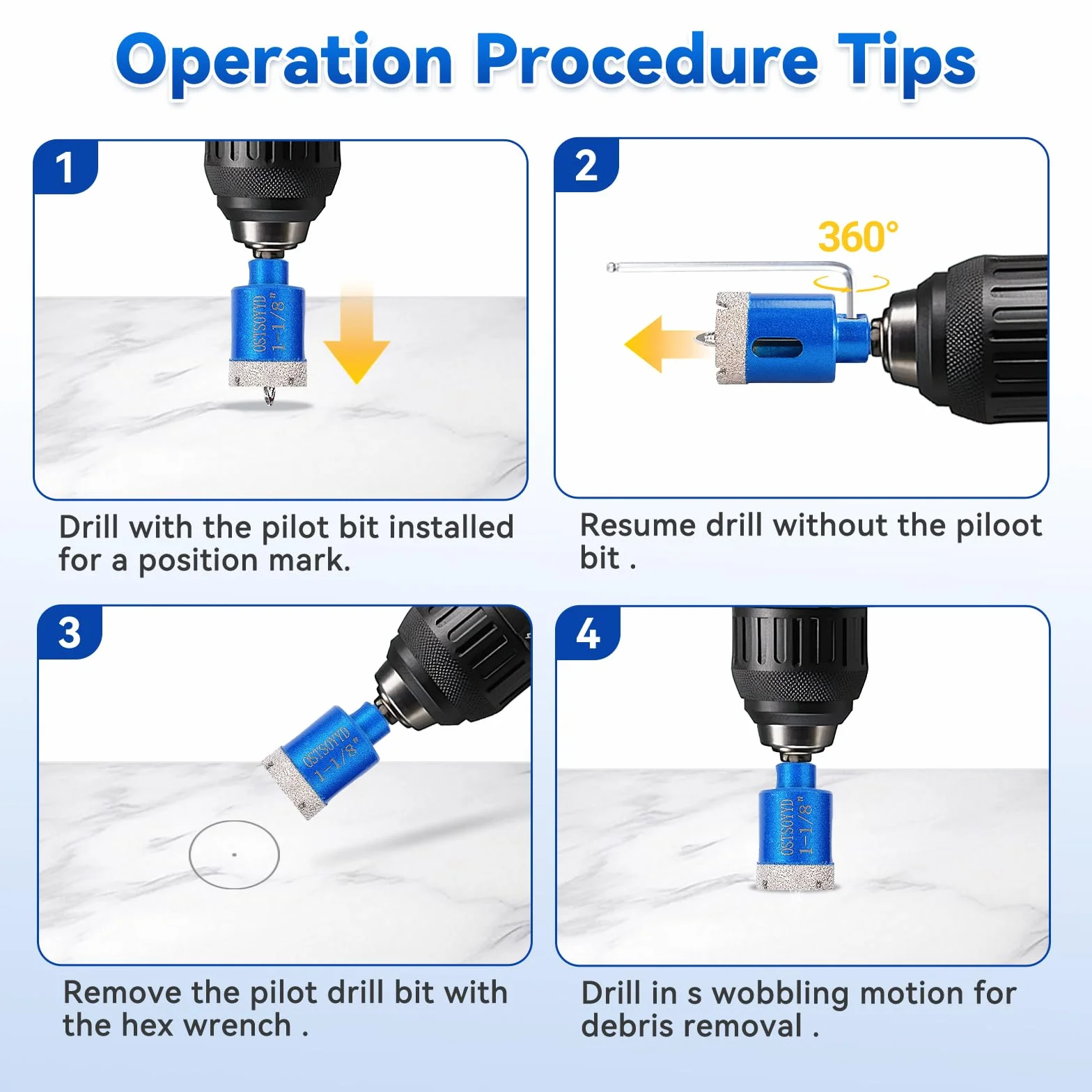 Operation Procedure Tips

1

OSTSOYYD 1-1/8"

Drill with the pilot bit installed for a position mark.

2

360°

Resume drill without the piloot bit .

3

OSTSOYYD 1-1/8"

Remove the pilot drill bit with the hex wrench .

4

OSTSOYYD 1-1/8"

Drill in s wobbling motion for debris removal .