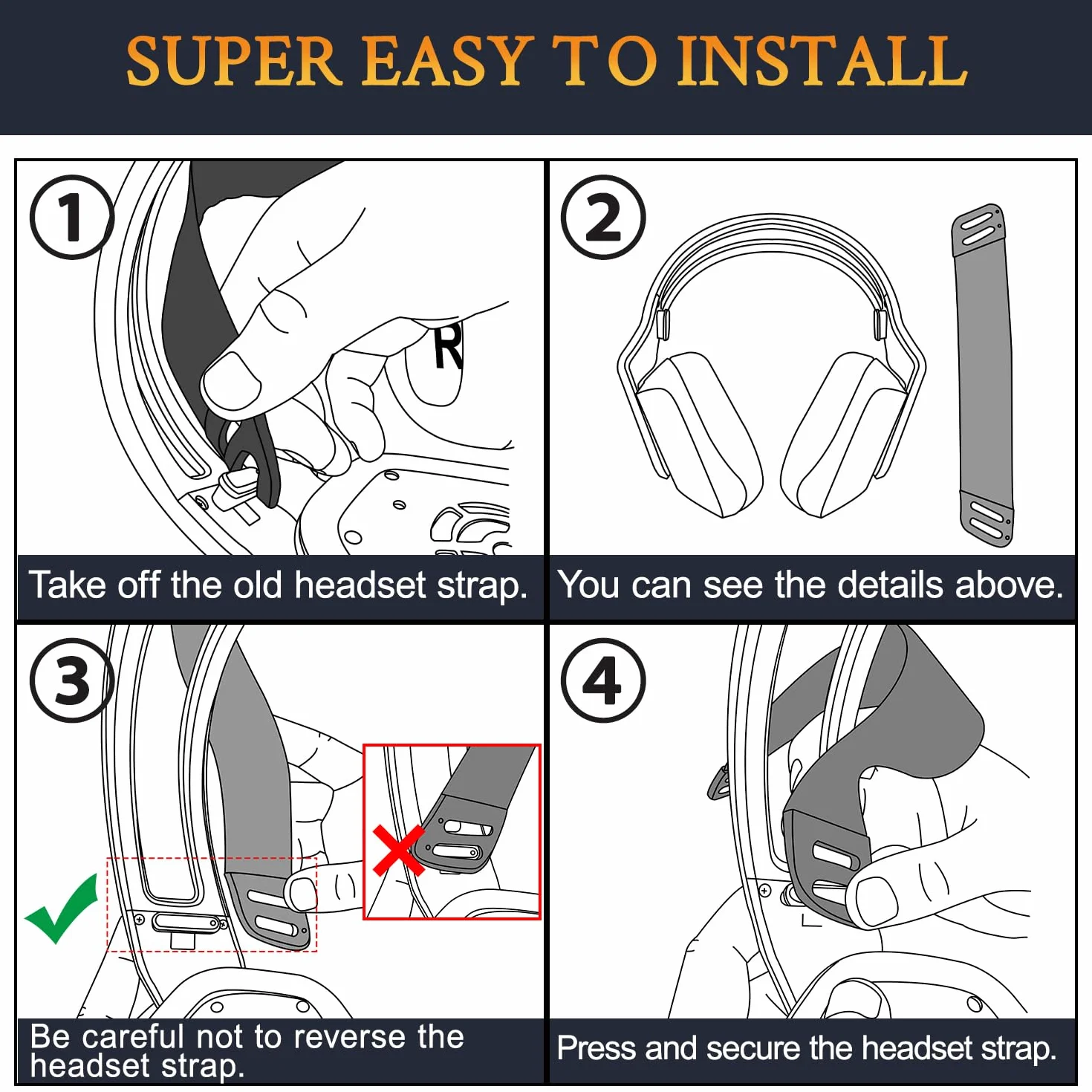 SUPER EASY TO INSTALL

①

R

Take off the old headset strap.

②

You can see the details above.

③

Be careful not to reverse the headset strap.

④

Press and secure the headset strap.